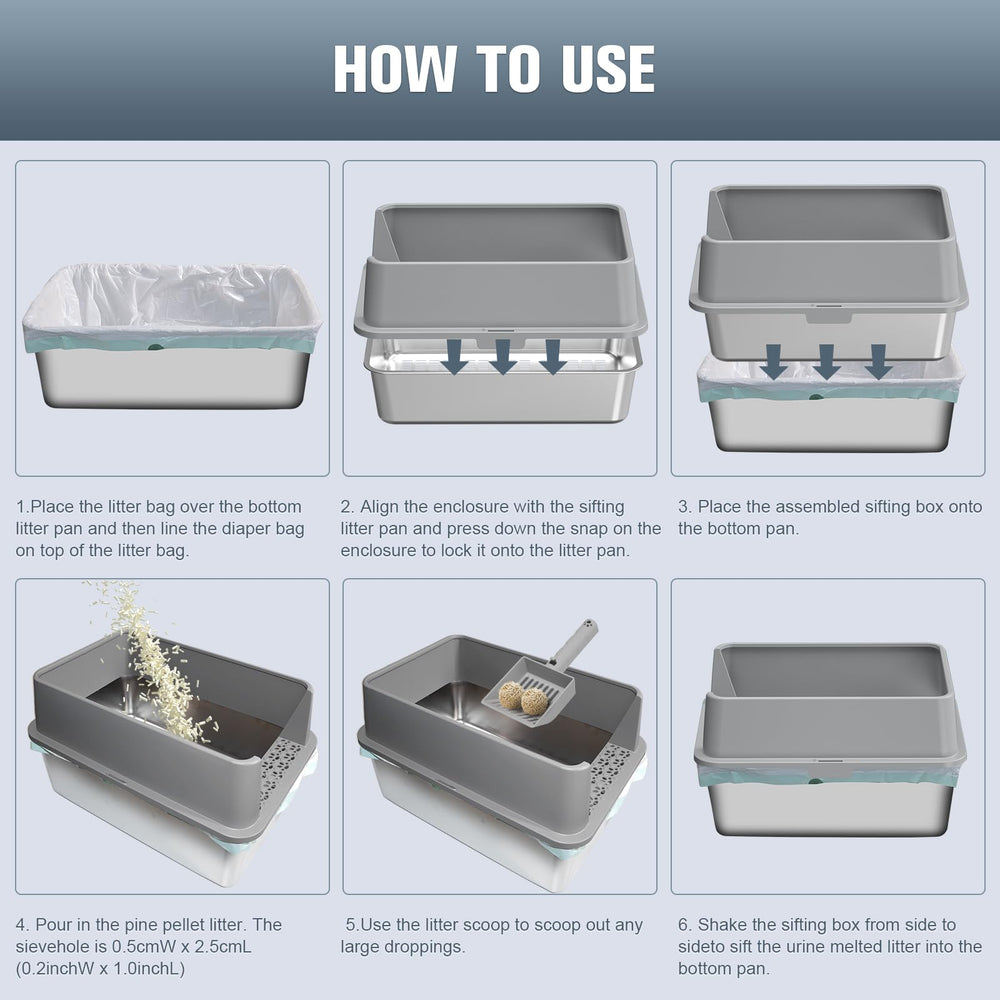 HOW TO USE

1.Place the litter bag over the bottom litter pan and then line the diaper bag on top of the litter bag.

2. Align the enclosure with the sifting litter pan and press down the snap on the enclosure to lock it onto the litter pan.

3. Place the assembled sifting box onto the bottom pan.

4. Pour in the pine pellet litter. The sievehole is 0.5cmW x 2.5cmL (0.2inchW x 1.0inchL)

5.Use the litter scoop to scoop out any large droppings.

6. Shake the sifting box from side to sideto sift the urine melted litter into the bottom pan.