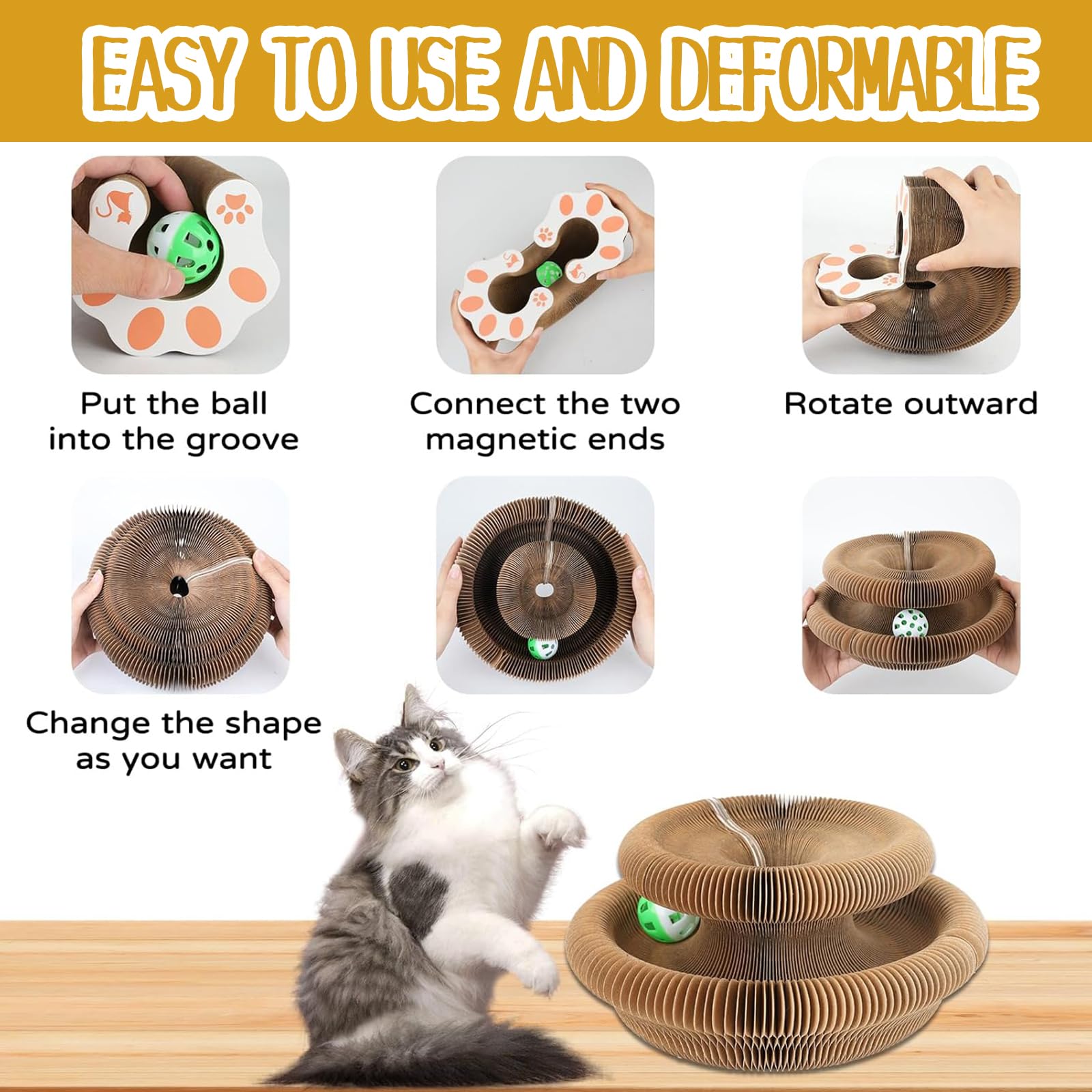 EASY TO USE AND DEFORMABLE

Put the ball into the groove

Connect the two magnetic ends

Rotate outward

Change the shape as you want