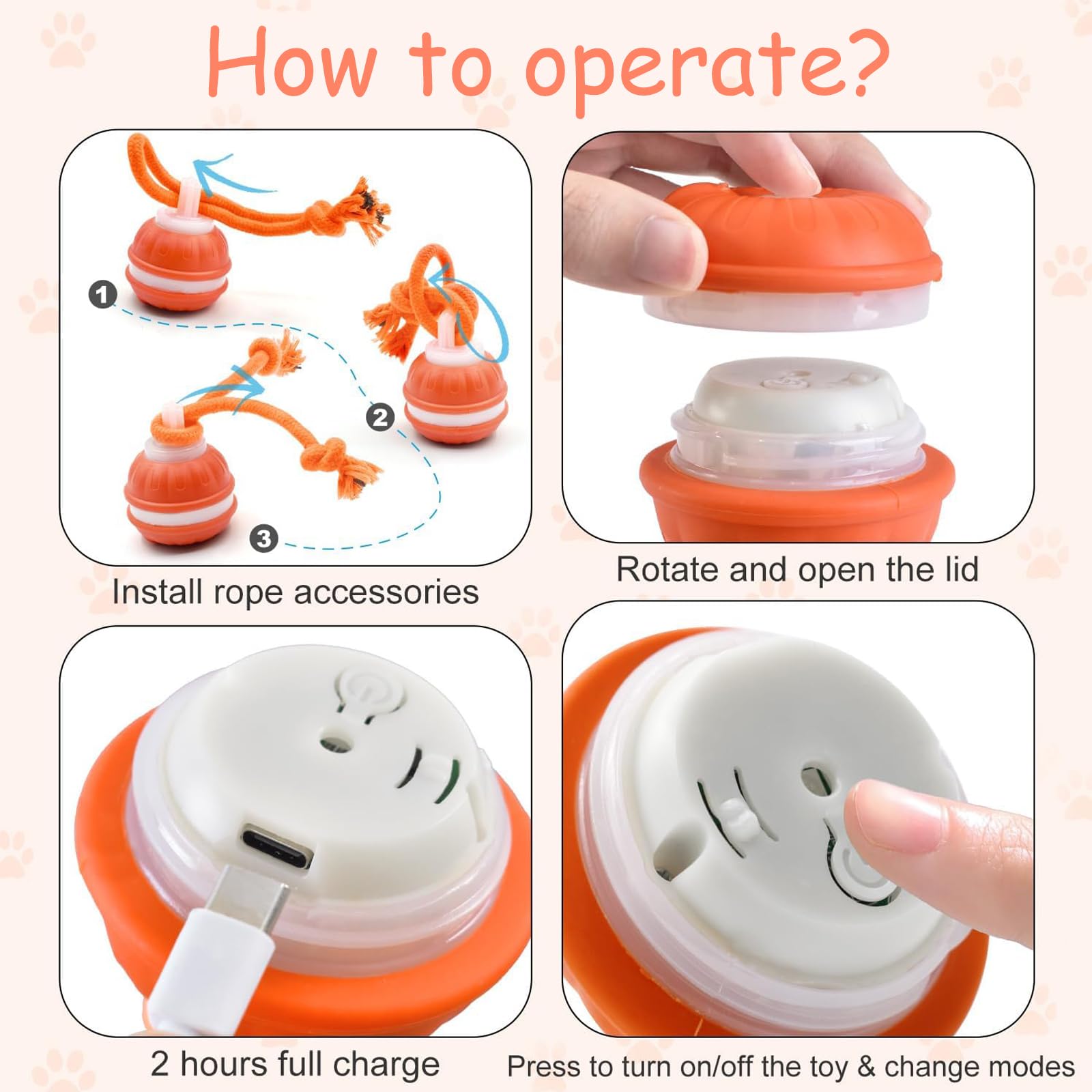 How to operate?

1

2

3

Install rope accessories

Rotate and open the lid

2 hours full charge

Press to turn on/off the toy & change modes