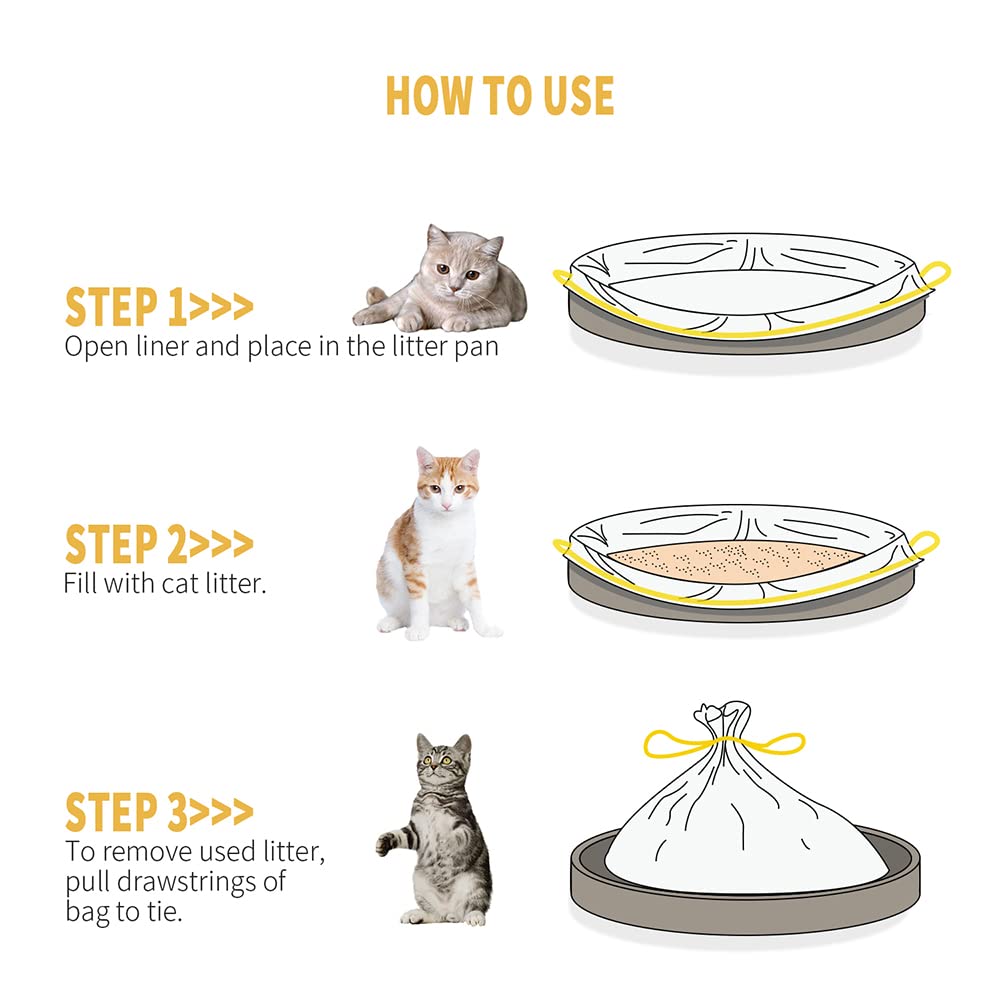 HOW TO USE

STEP 1>>>
Open liner and place in the litter pan

STEP 2>>>
Fill with cat litter.

STEP 3>>>
To remove used litter, pull drawstrings of bag to tie.