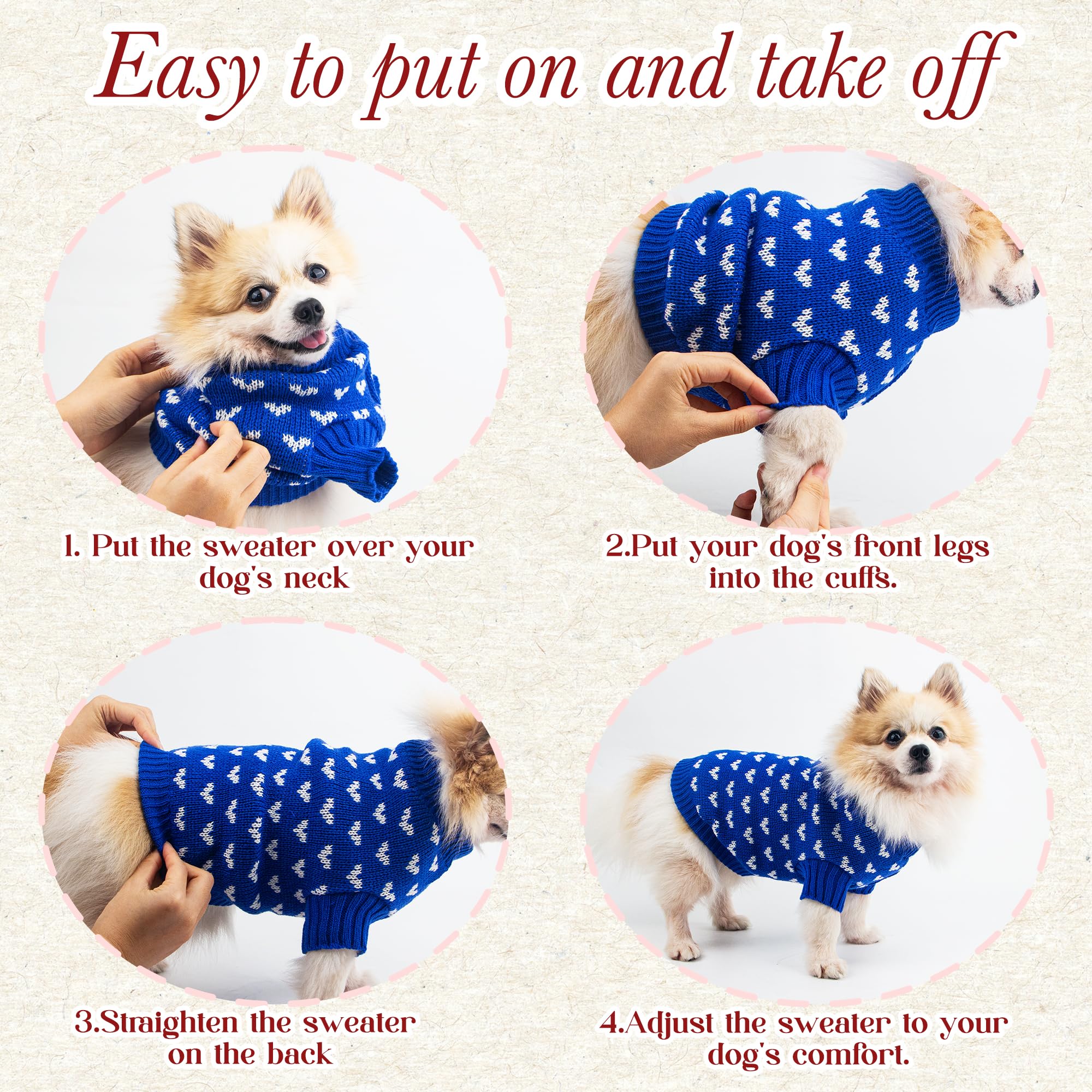 Easy to put on and take off

1. Put the sweater over your dog's neck

2.Put your dog's front legs into the cuffs.

3.Straighten the sweater on the back

4.Adjust the sweater to your dog's comfort.