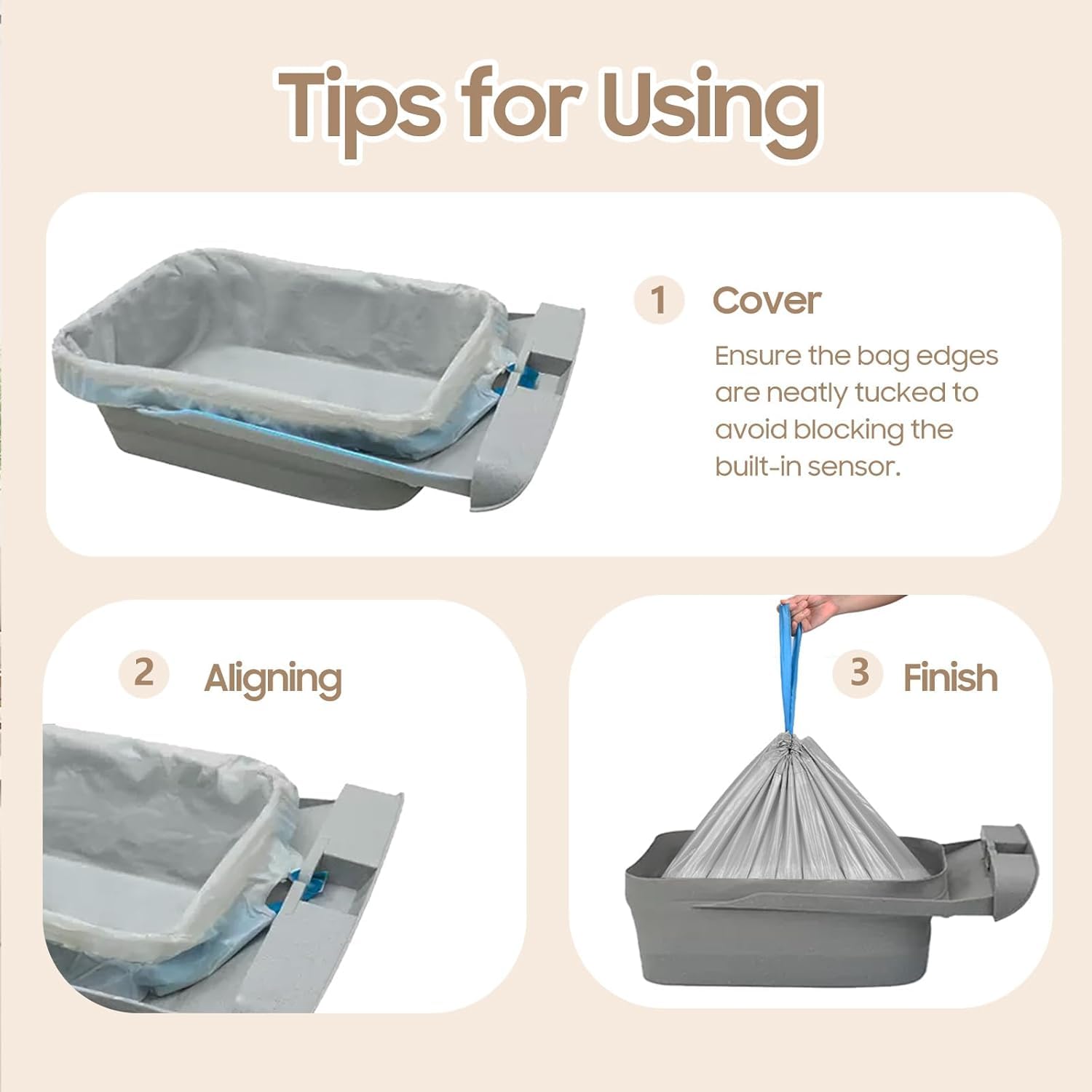 Tips for Using

1 Cover

Ensure the bag edges are neatly tucked to avoid blocking the built-in sensor.

2 Aligning

3 Finish