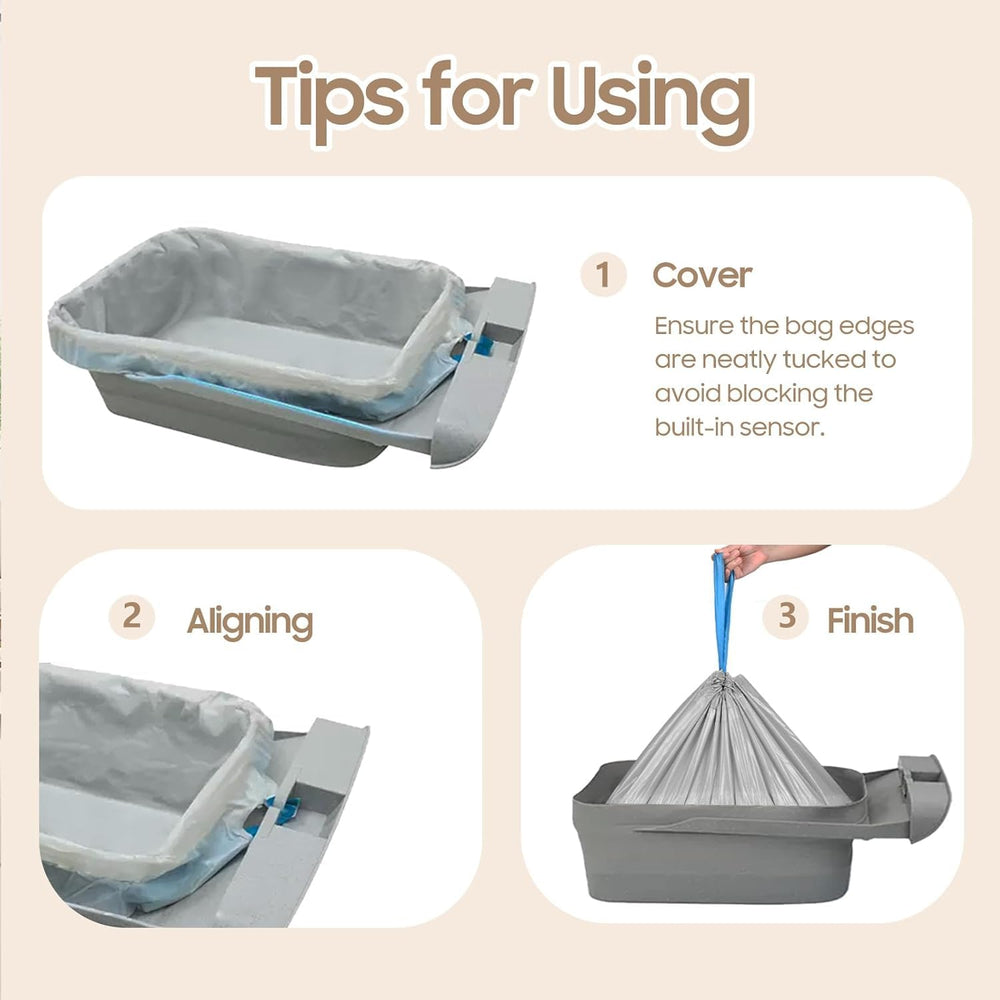 Tips for Using

1 Cover

Ensure the bag edges are neatly tucked to avoid blocking the built-in sensor.

2 Aligning

3 Finish