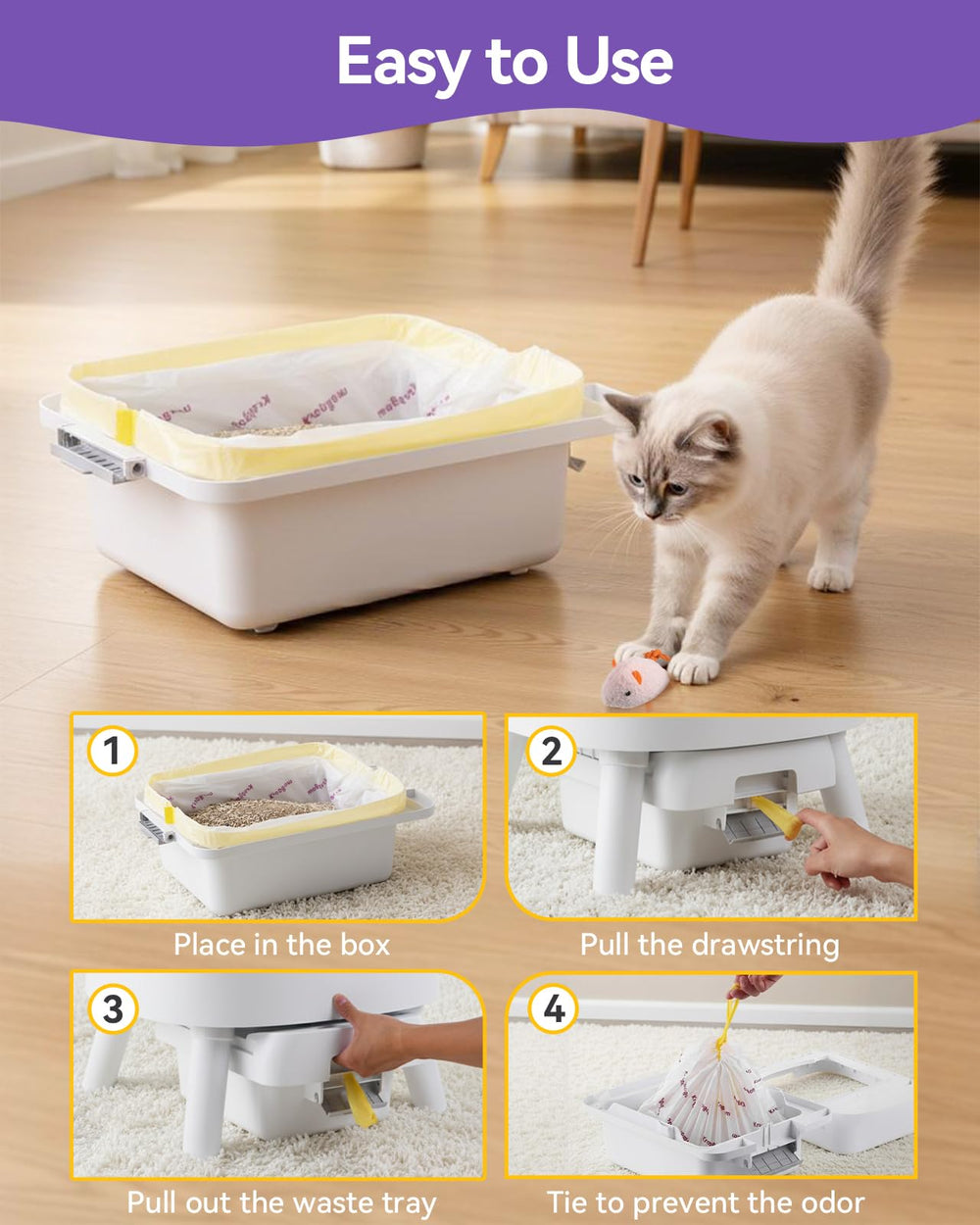 Easy to Use

1
Place in the box

2
Pull the drawstring

3
Pull out the waste tray

4
Tie to prevent the odor