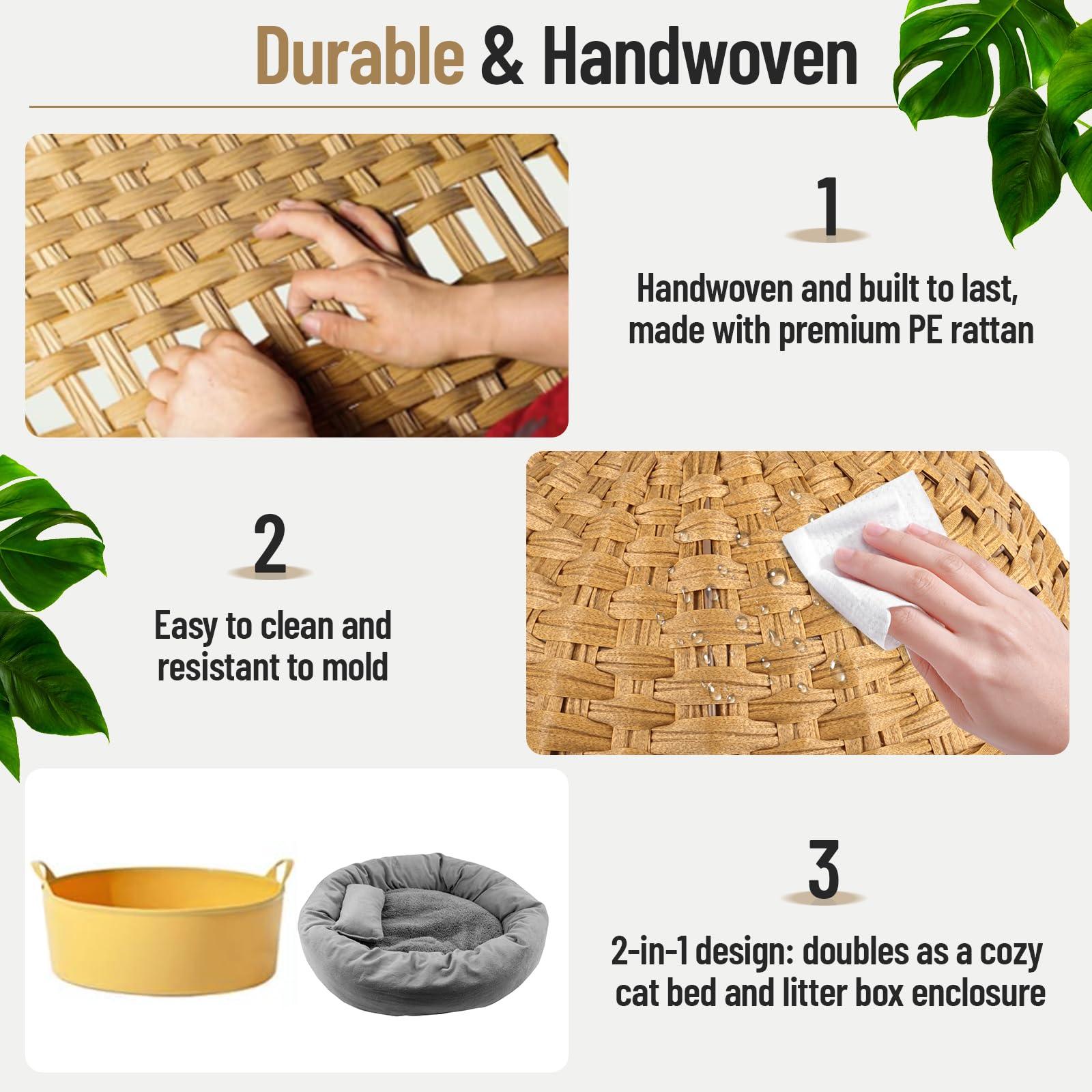 Durable & Handwoven

1

Handwoven and built to last, made with premium PE rattan

2

Easy to clean and resistant to mold

3

2-in-1 design: doubles as a cozy cat bed and litter box enclosure