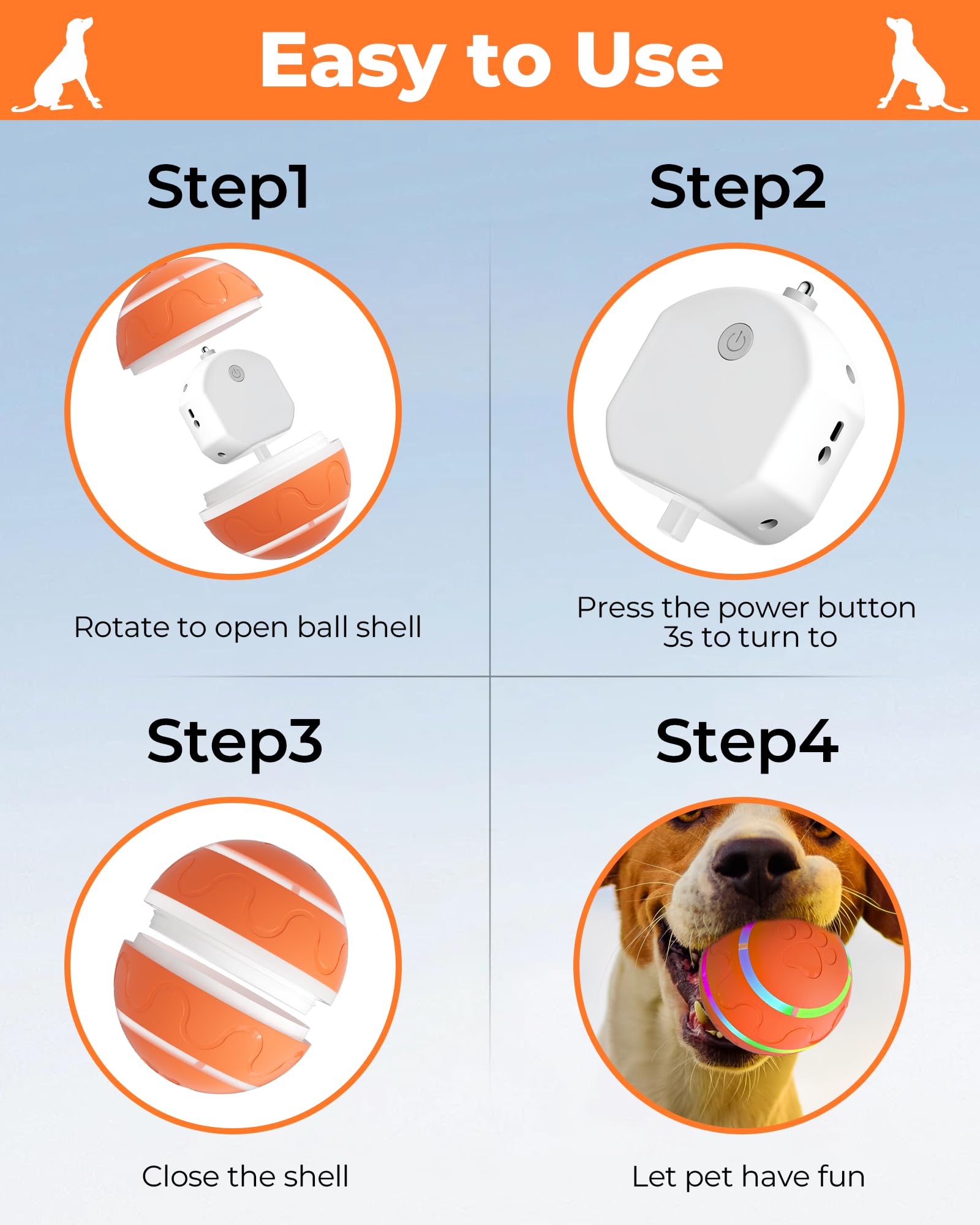 Easy to Use

Step1

Rotate to open ball shell

Step2

Press the power button 3s to turn to

Step3

Close the shell

Step4

Let pet have fun