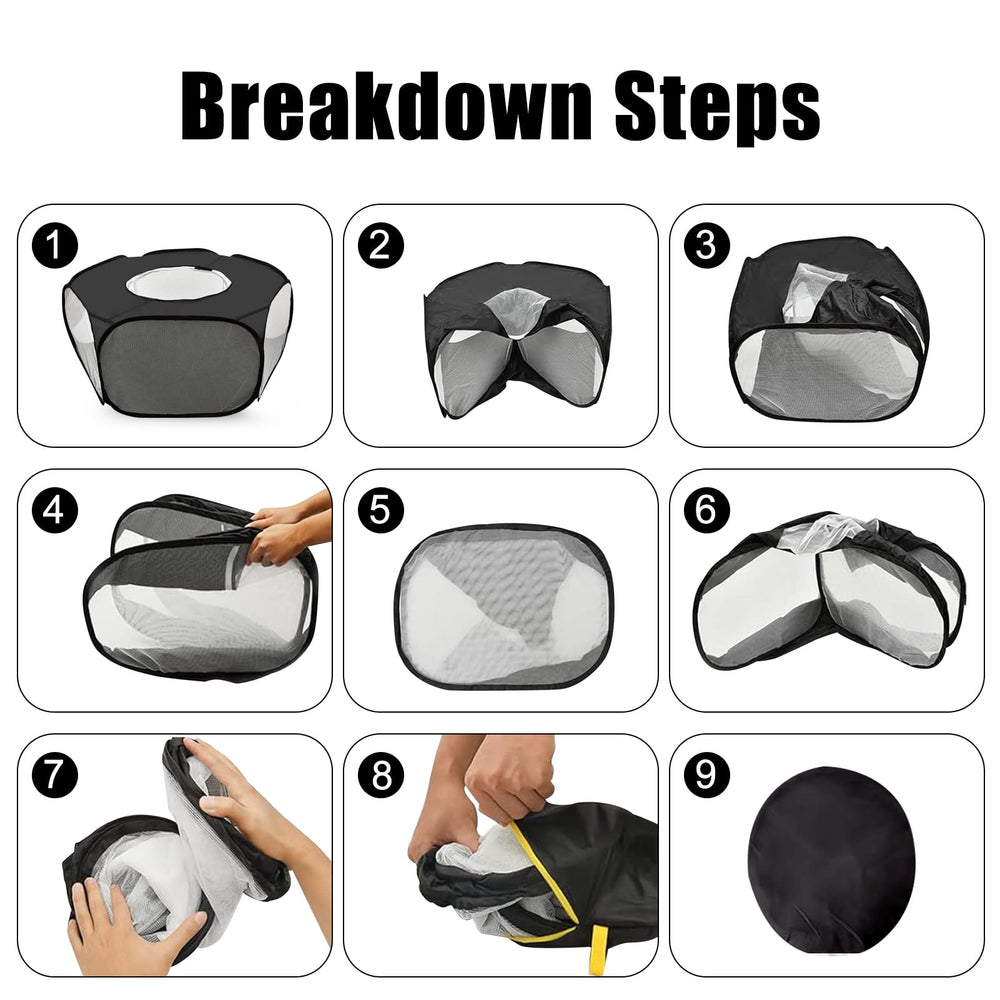 Breakdown Steps

1

2

3

4

5

6

7

8

9