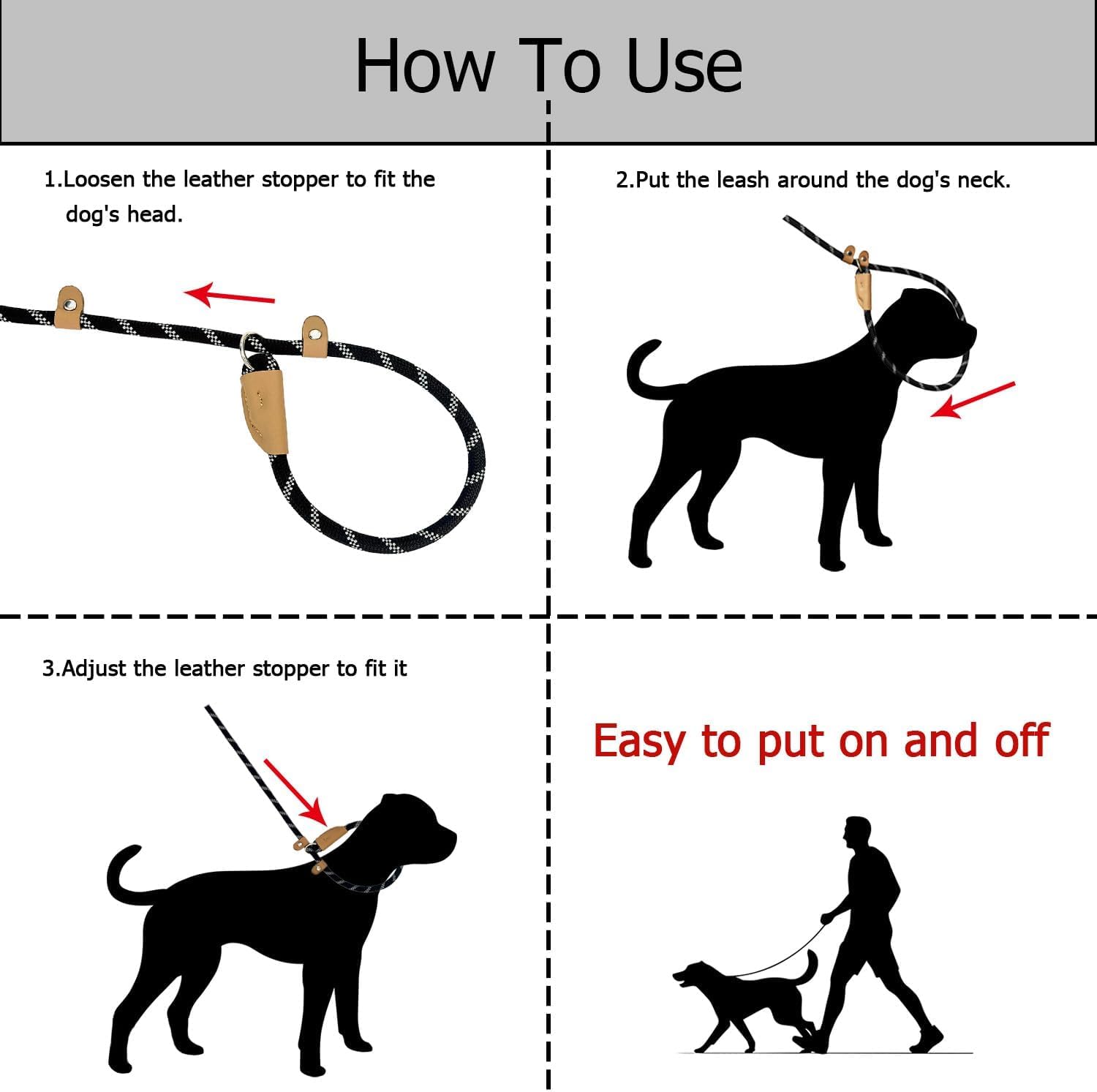 How To Use

1.Loosen the leather stopper to fit the dog's head.

2.Put the leash around the dog's neck.

3.Adjust the leather stopper to fit it

Easy to put on and off