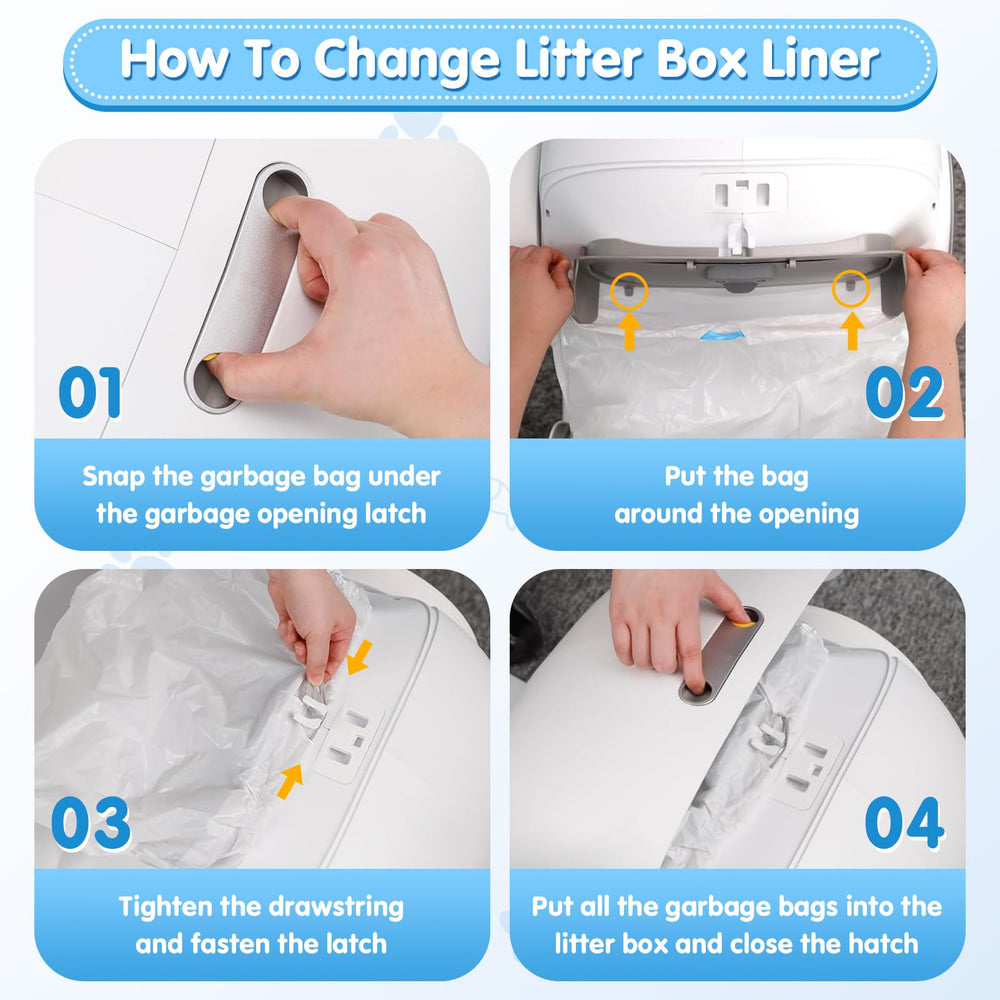 How To Change Litter Box Liner

01

Snap the garbage bag under the garbage opening latch

02

Put the bag around the opening

03

Tighten the drawstring and fasten the latch

04

Put all the garbage bags into the litter box and close the hatch