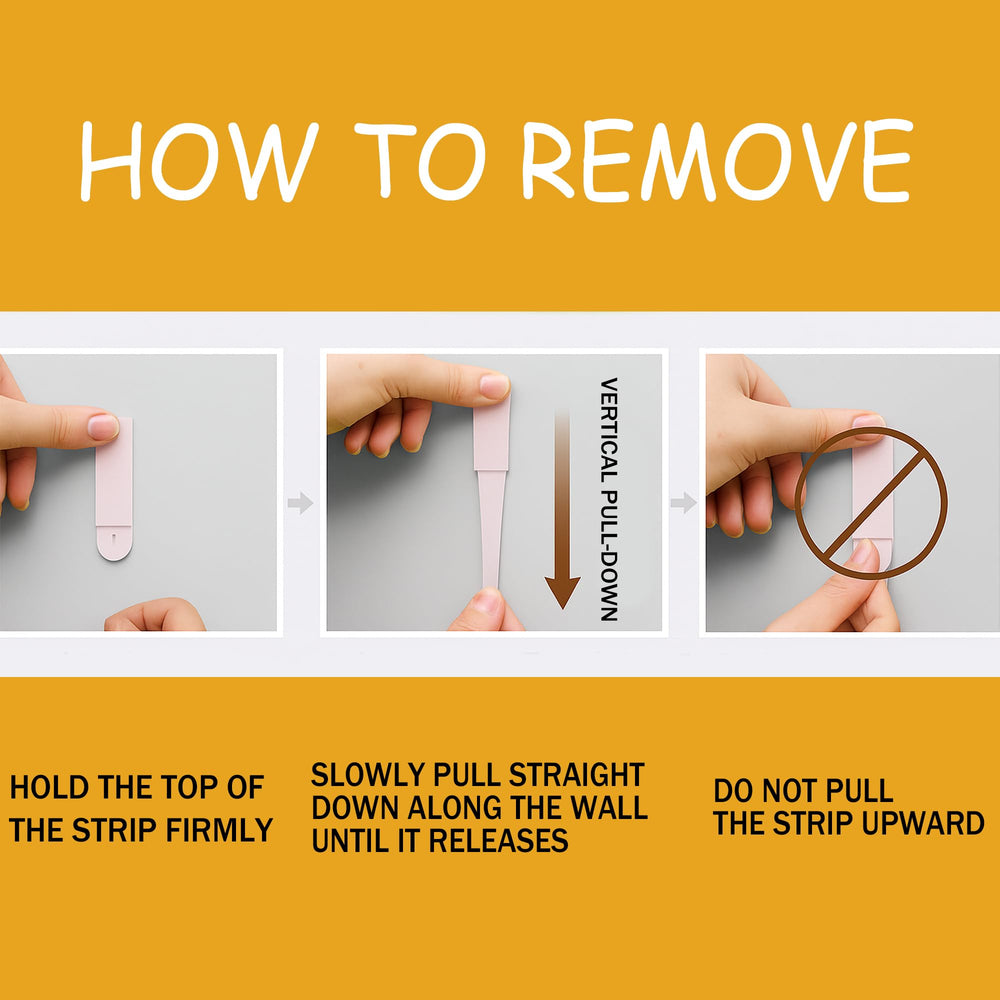 HOW TO REMOVE

VERTICAL PULL-DOWN

HOLD THE TOP OF THE STRIP FIRMLY

SLOWLY PULL STRAIGHT DOWN ALONG THE WALL UNTIL IT RELEASES

DO NOT PULL THE STRIP UPWARD