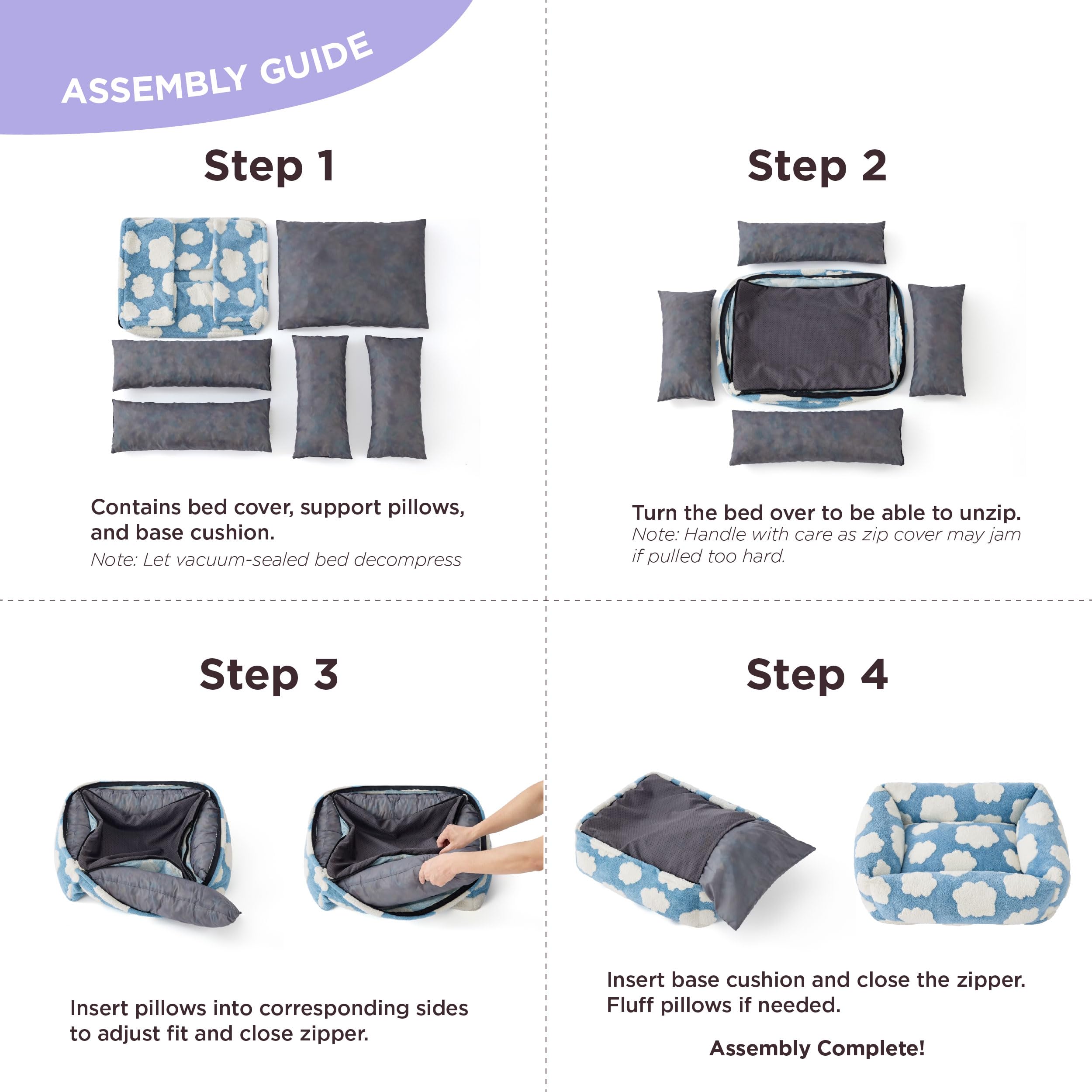 ASSEMBLY GUIDE

Step 1

Contains bed cover, support pillows, and base cushion.
Note: Let vacuum-sealed bed decompress

Step 2

Turn the bed over to be able to unzip.
Note: Handle with care as zip cover may jam if pulled too hard.

Step 3

Insert pillows into corresponding sides to adjust fit and close zipper.

Step 4

Insert base cushion and close the zipper. Fluff pillows if needed.

Assembly Complete!