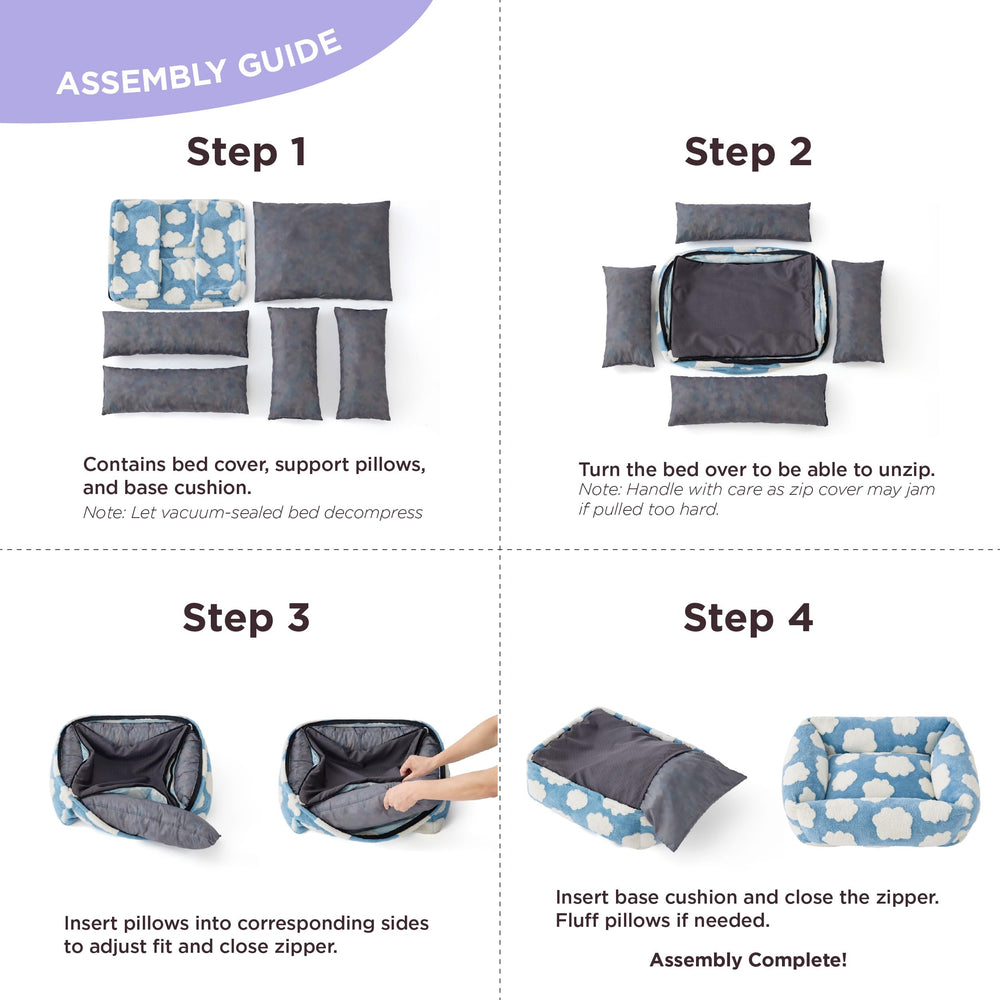 ASSEMBLY GUIDE

Step 1

Contains bed cover, support pillows, and base cushion.
Note: Let vacuum-sealed bed decompress

Step 2

Turn the bed over to be able to unzip.
Note: Handle with care as zip cover may jam if pulled too hard.

Step 3

Insert pillows into corresponding sides to adjust fit and close zipper.

Step 4

Insert base cushion and close the zipper. Fluff pillows if needed.

Assembly Complete!