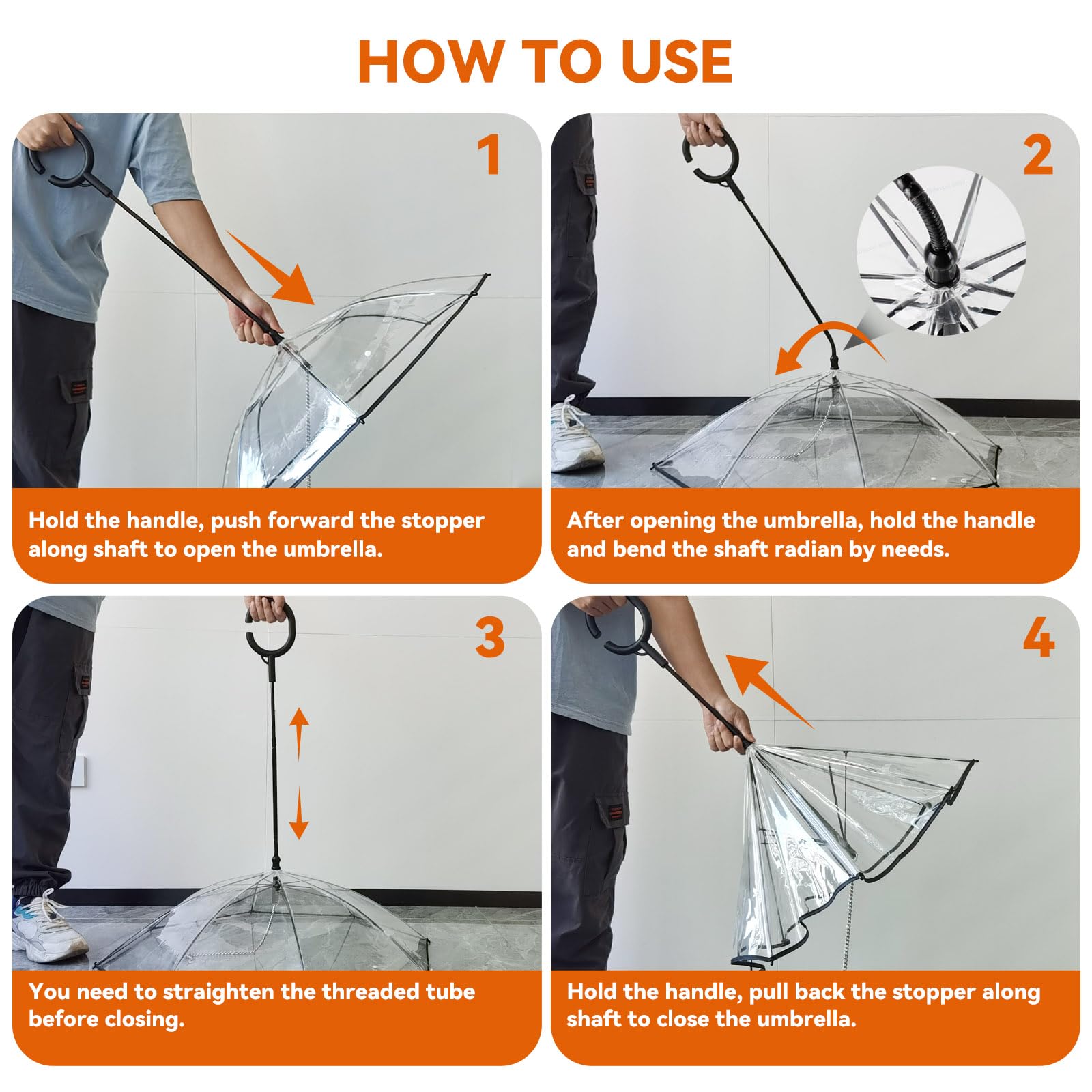 HOW TO USE

1

Hold the handle, push forward the stopper along shaft to open the umbrella.

2

After opening the umbrella, hold the handle and bend the shaft radian by needs.

3

You need to straighten the threaded tube before closing.

4

Hold the handle, pull back the stopper along shaft to close the umbrella.