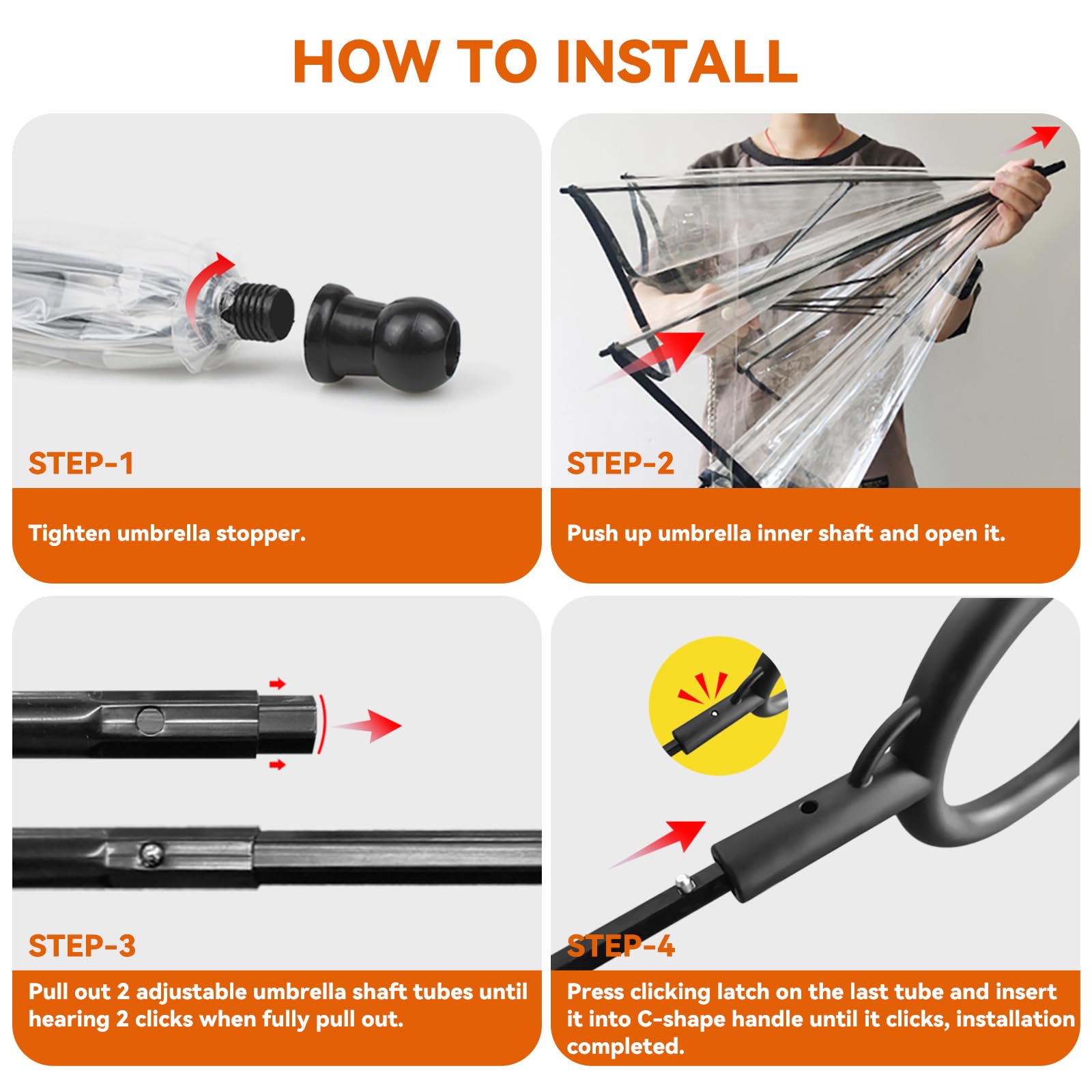 HOW TO INSTALL

STEP-1

Tighten umbrella stopper.

STEP-2

Push up umbrella inner shaft and open it.

STEP-3

Pull out 2 adjustable umbrella shaft tubes until hearing 2 clicks when fully pull out.

STEP-4

Press clicking latch on the last tube and insert it into C-shape handle until it clicks, installation completed.