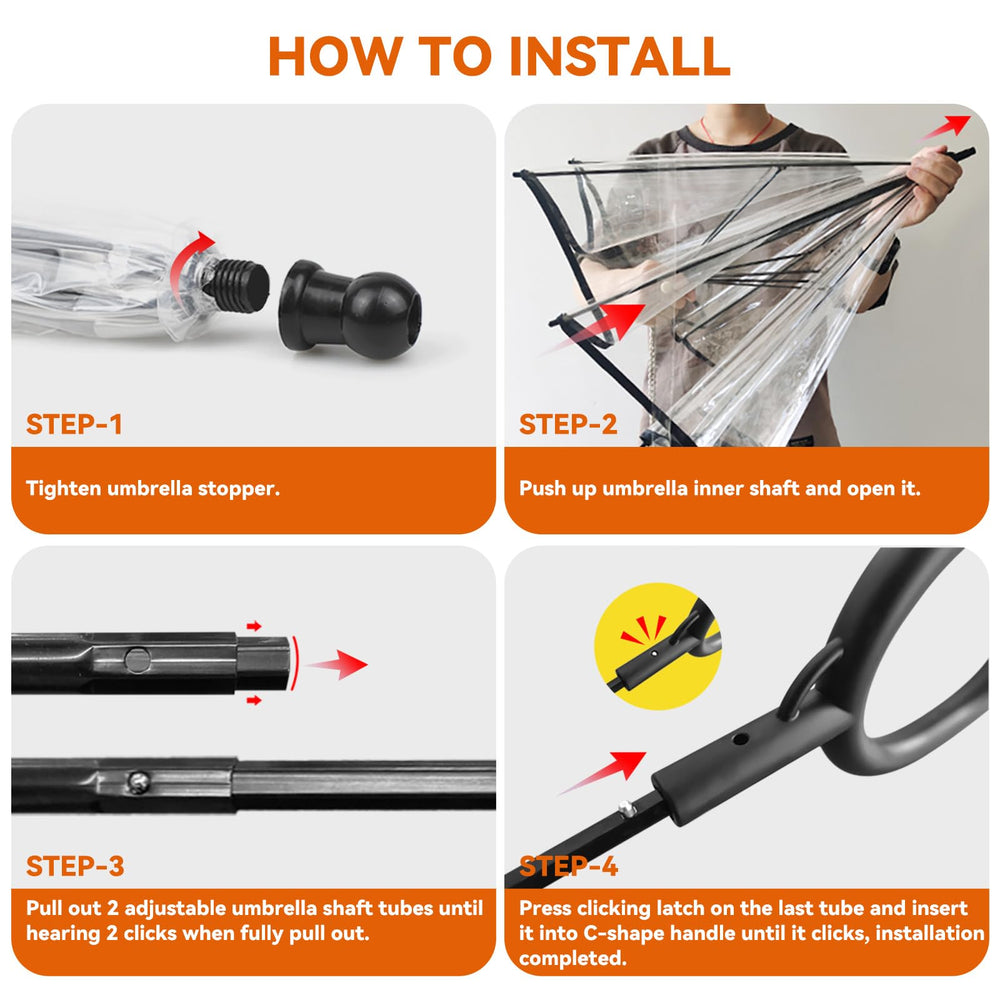 HOW TO INSTALL

STEP-1

Tighten umbrella stopper.

STEP-2

Push up umbrella inner shaft and open it.

STEP-3

Pull out 2 adjustable umbrella shaft tubes until hearing 2 clicks when fully pull out.

STEP-4

Press clicking latch on the last tube and insert it into C-shape handle until it clicks, installation completed.