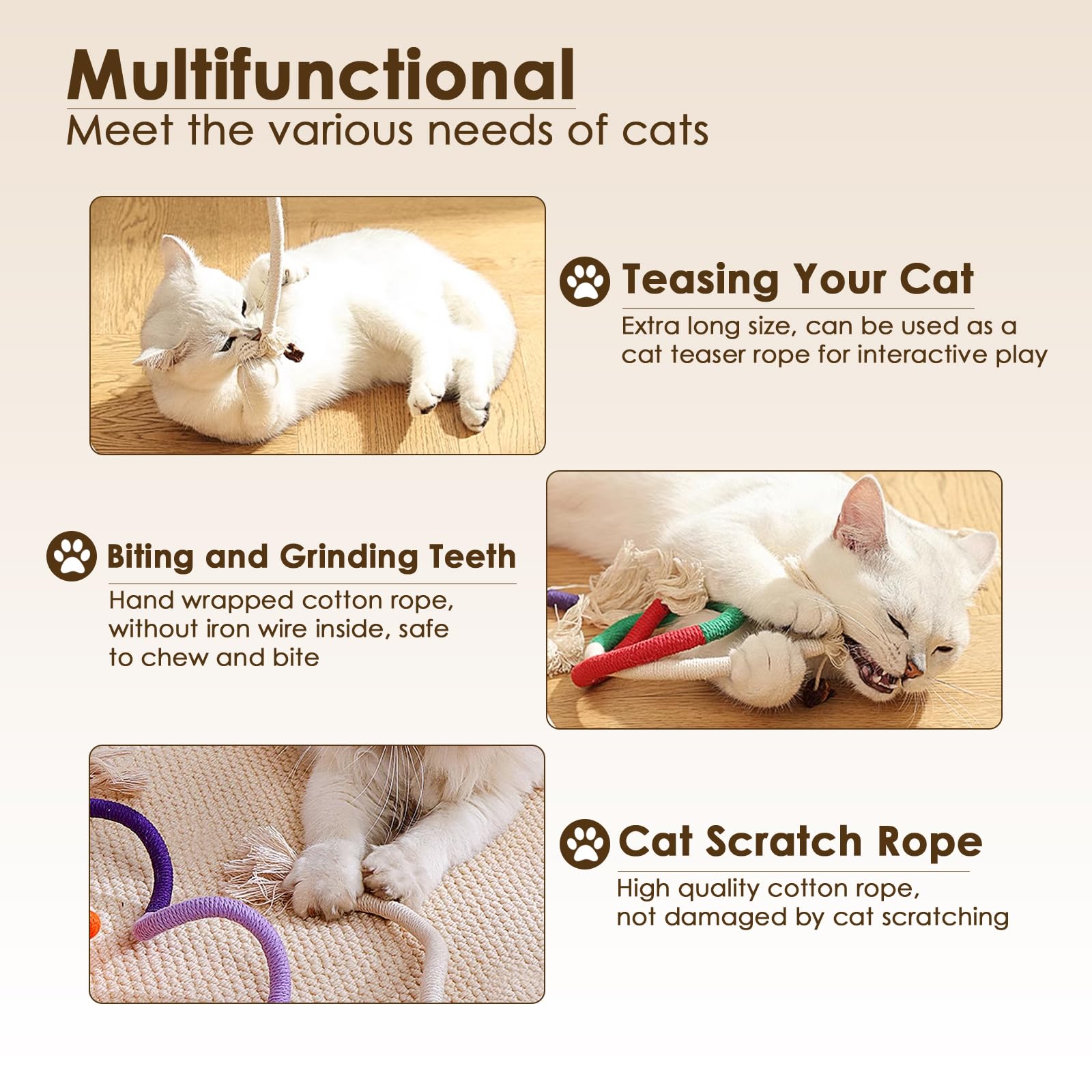 Multifunctional
Meet the various needs of cats

Teasing Your Cat
Extra long size, can be used as a cat teaser rope for interactive play

Biting and Grinding Teeth
Hand wrapped cotton rope, without iron wire inside, safe to chew and bite

Cat Scratch Rope
High quality cotton rope, not damaged by cat scratching