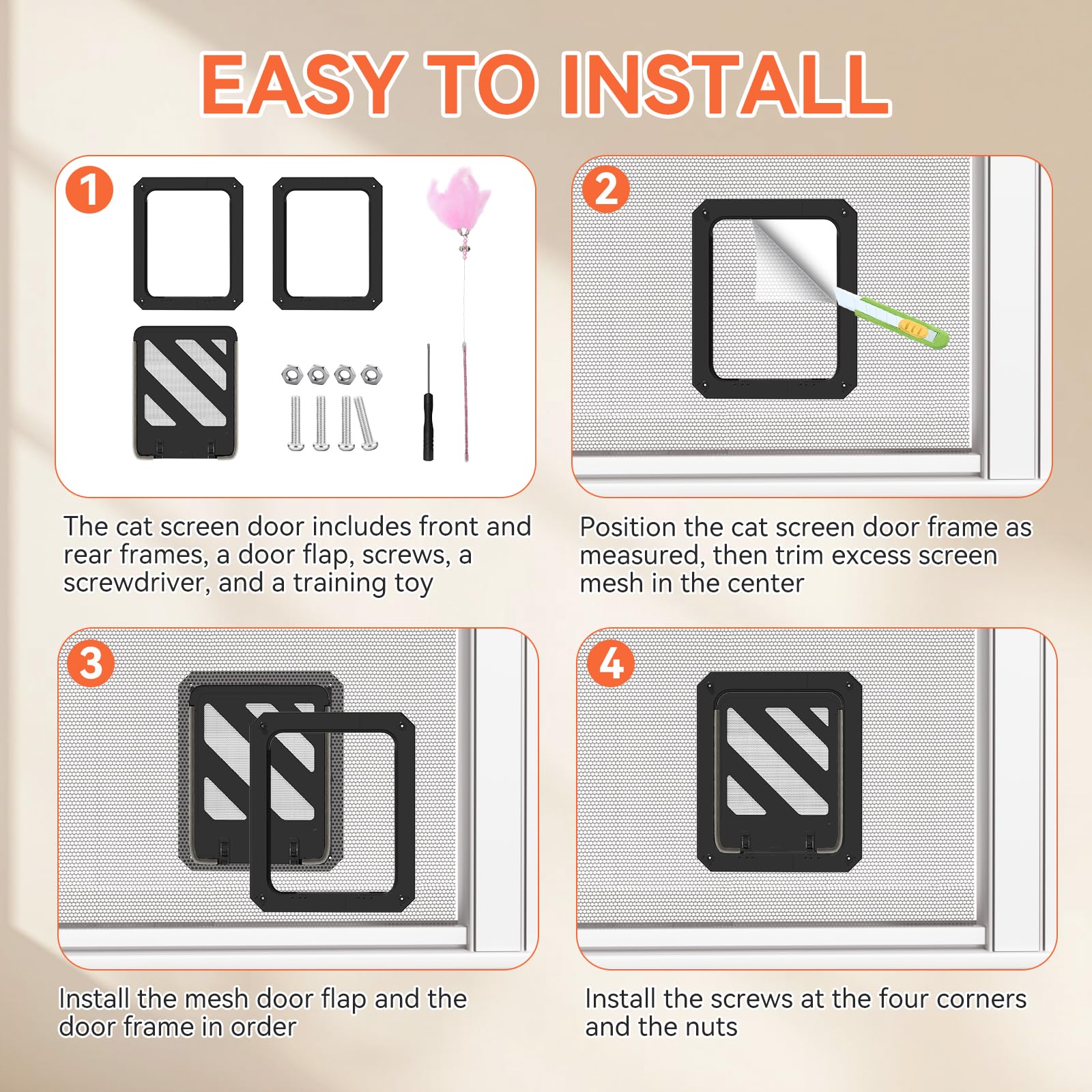 EASY TO INSTALL

1

The cat screen door includes front and rear frames, a door flap, screws, a screwdriver, and a training toy

2

Position the cat screen door frame as measured, then trim excess screen mesh in the center

3

Install the mesh door flap and the door frame in order

4

Install the screws at the four corners and the nuts