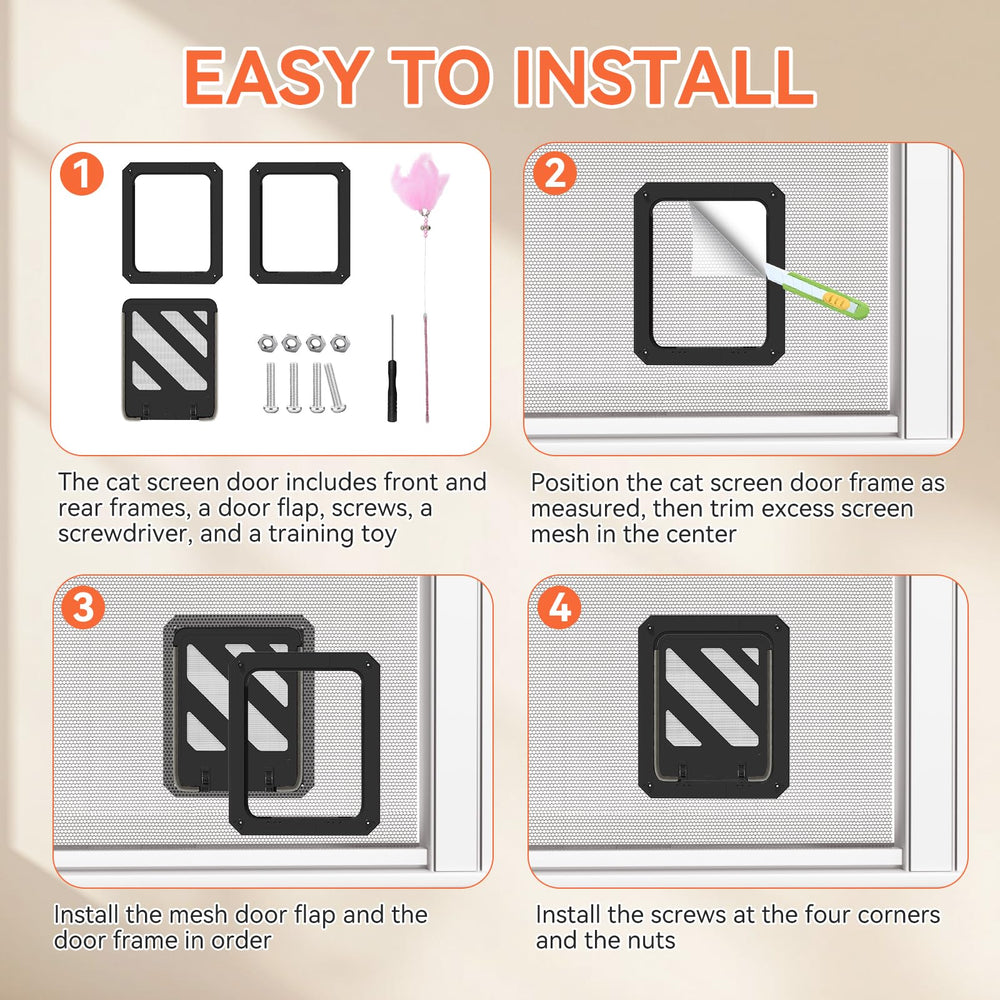 EASY TO INSTALL

1

The cat screen door includes front and rear frames, a door flap, screws, a screwdriver, and a training toy

2

Position the cat screen door frame as measured, then trim excess screen mesh in the center

3

Install the mesh door flap and the door frame in order

4

Install the screws at the four corners and the nuts