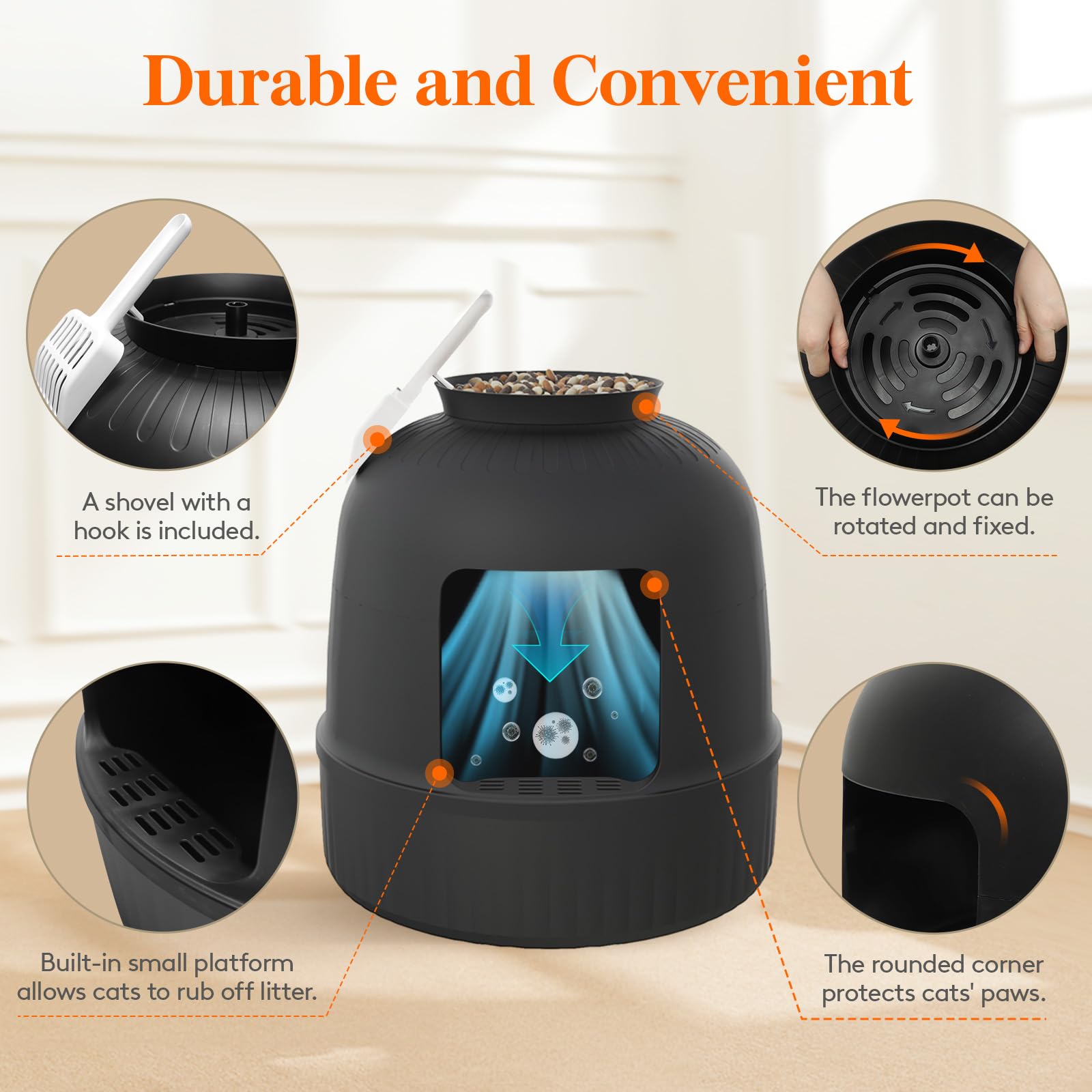 Durable and Convenient

A shovel with a hook is included.

The flowerpot can be rotated and fixed.

Built-in small platform allows cats to rub off litter.

The rounded corner protects cats' paws.