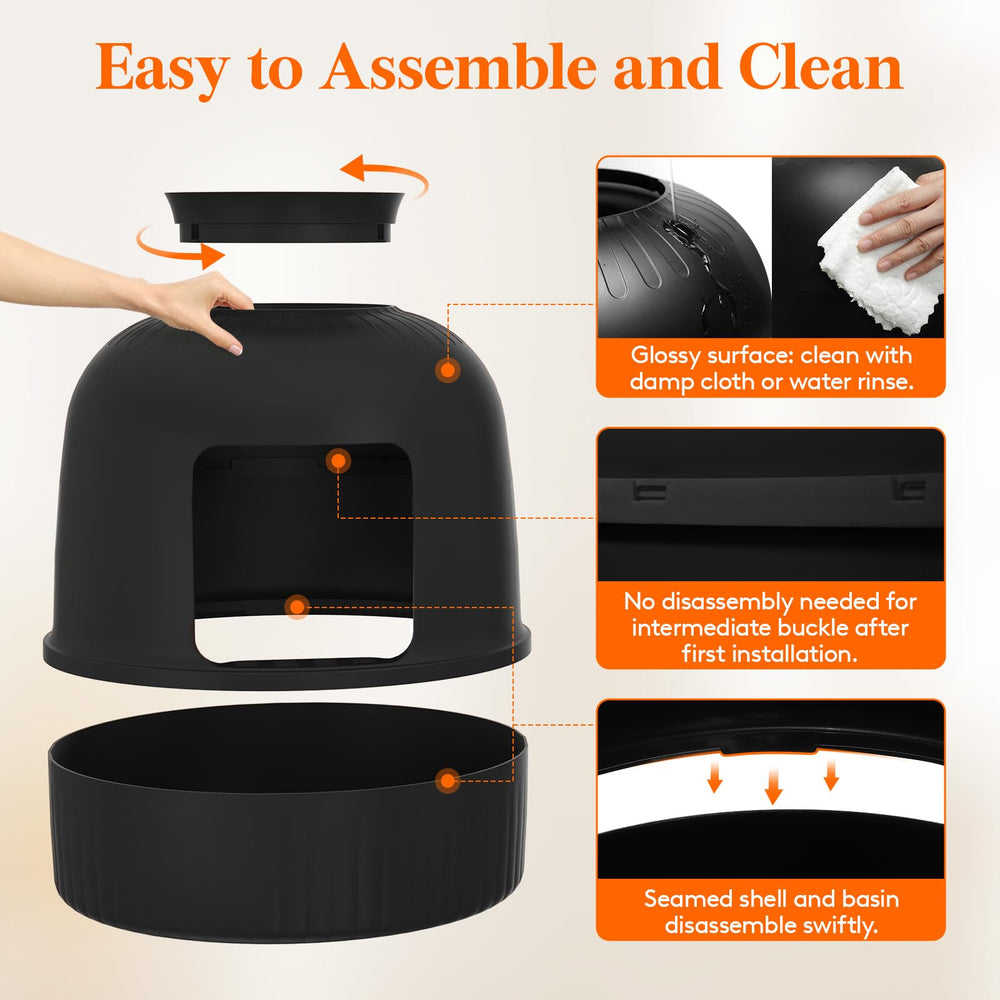 Easy to Assemble and Clean

Glossy surface: clean with damp cloth or water rinse.

No disassembly needed for intermediate buckle after first installation.

Seamed shell and basin disassemble swiftly.