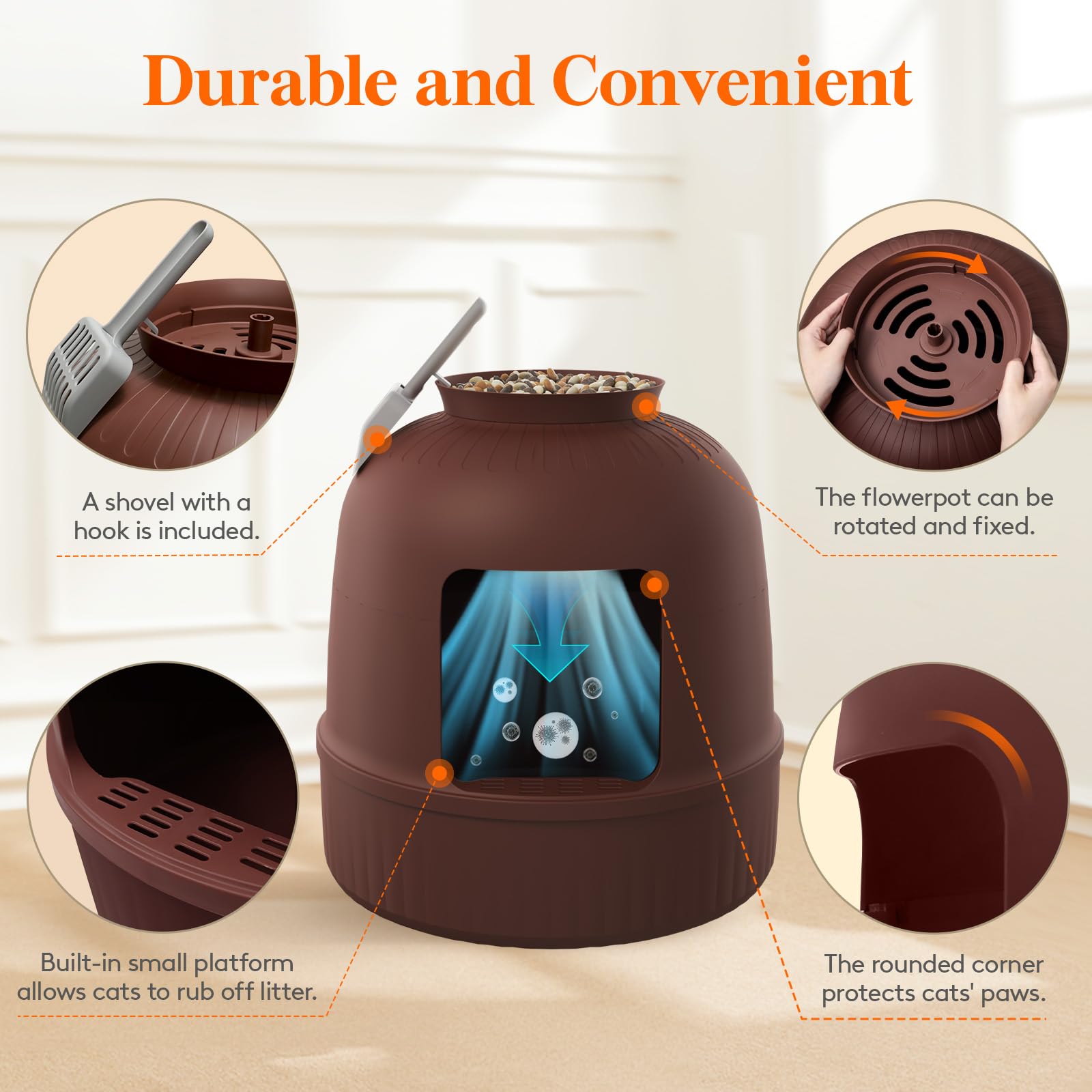 Durable and Convenient

A shovel with a hook is included.

The flowerpot can be rotated and fixed.

Built-in small platform allows cats to rub off litter.

The rounded corner protects cats' paws.