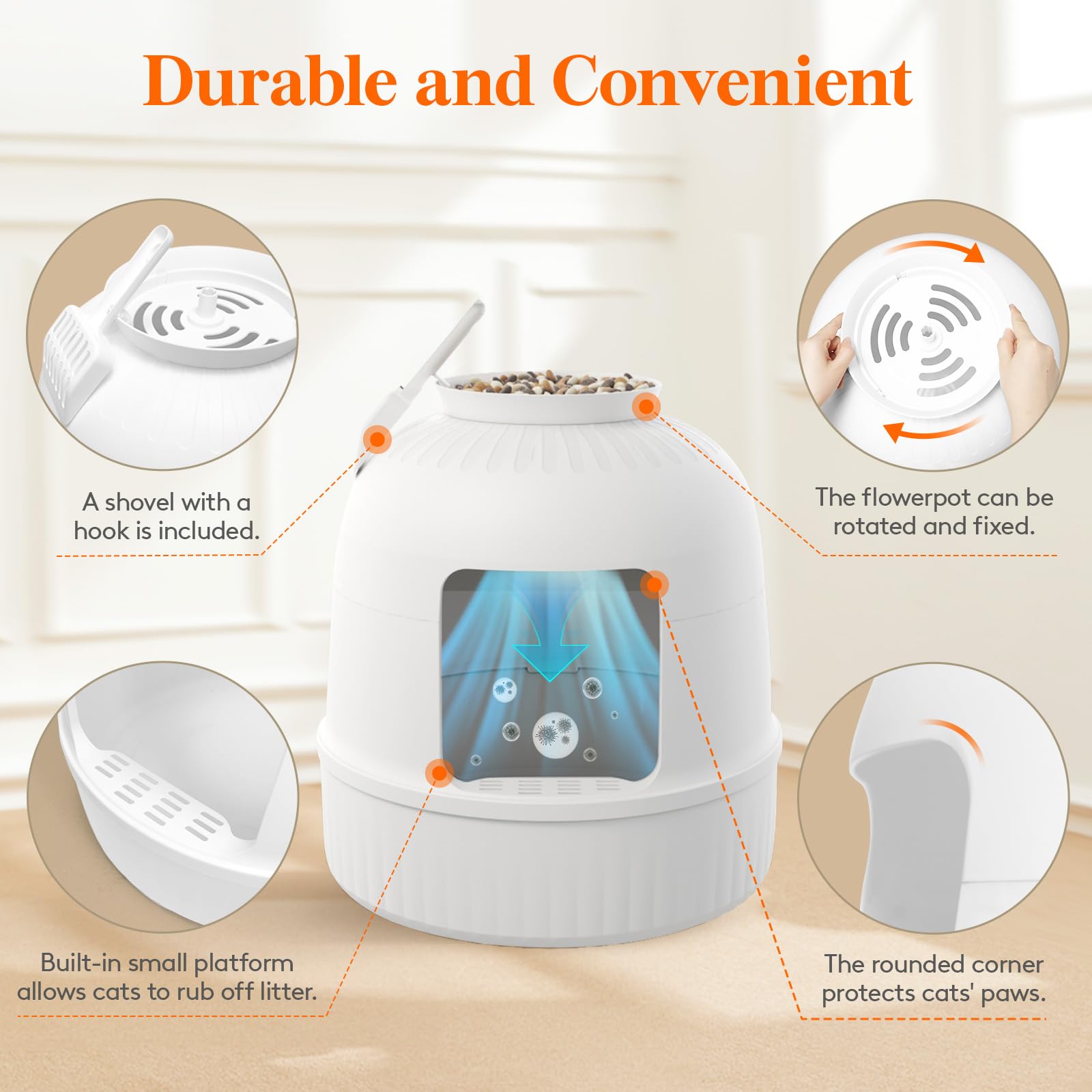 Durable and Convenient

A shovel with a hook is included.

The flowerpot can be rotated and fixed.

Built-in small platform allows cats to rub off litter.

The rounded corner protects cats' paws.