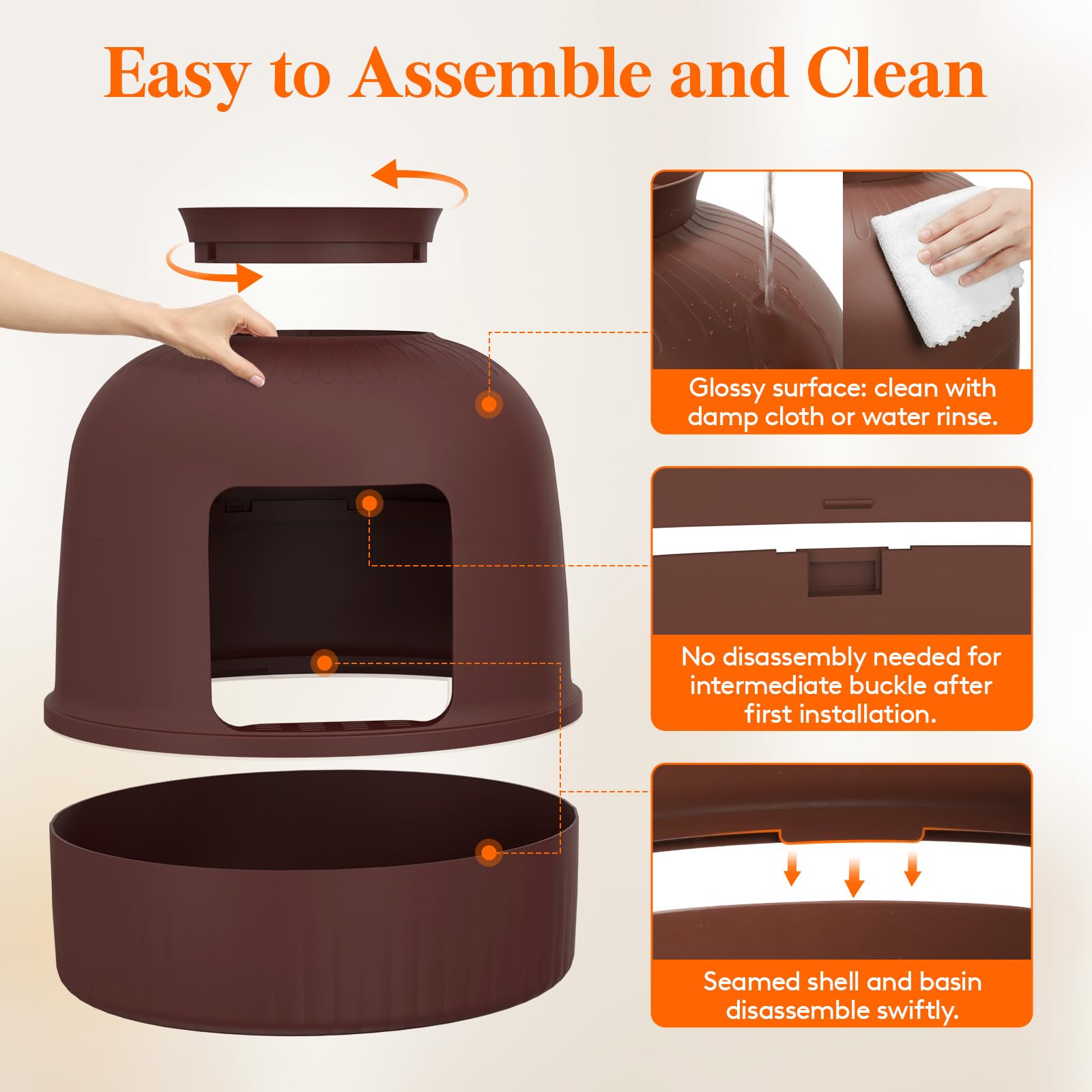 Easy to Assemble and Clean

Glossy surface: clean with damp cloth or water rinse.

No disassembly needed for intermediate buckle after first installation.

Seamed shell and basin disassemble swiftly.