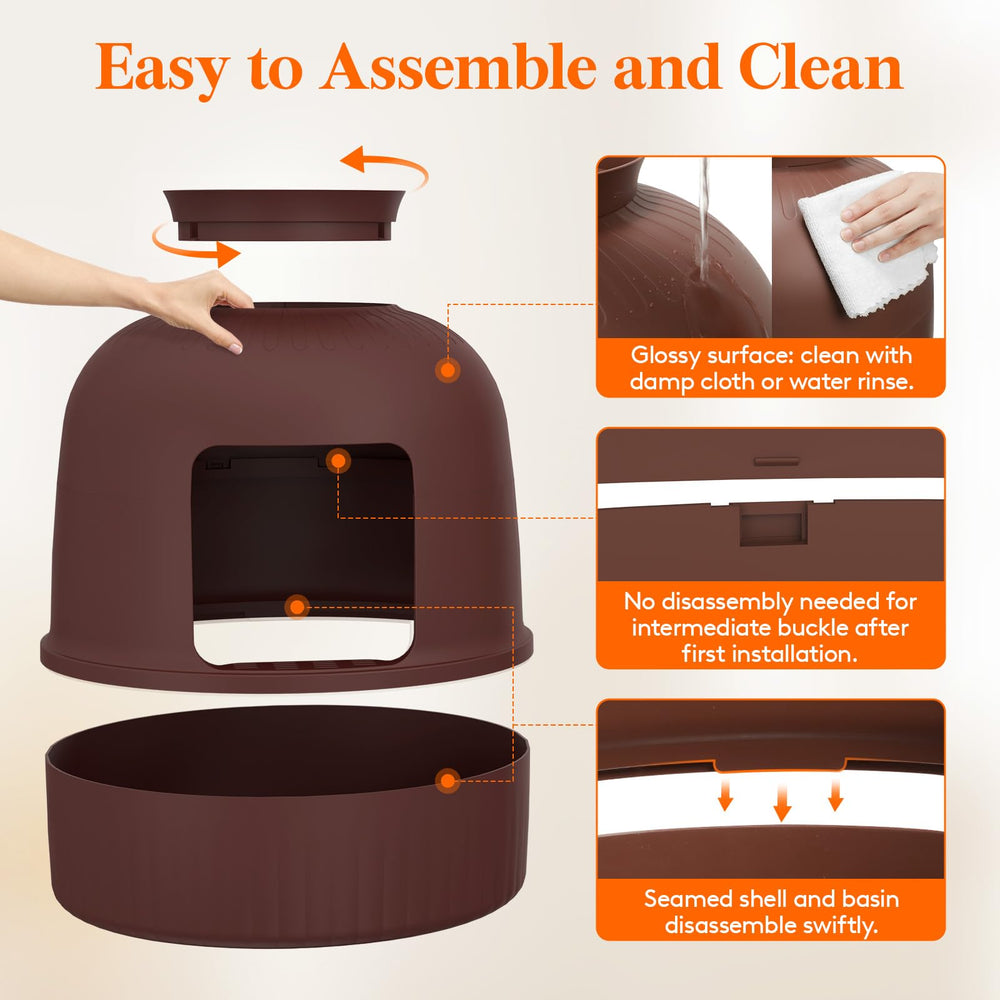 Easy to Assemble and Clean

Glossy surface: clean with damp cloth or water rinse.

No disassembly needed for intermediate buckle after first installation.

Seamed shell and basin disassemble swiftly.