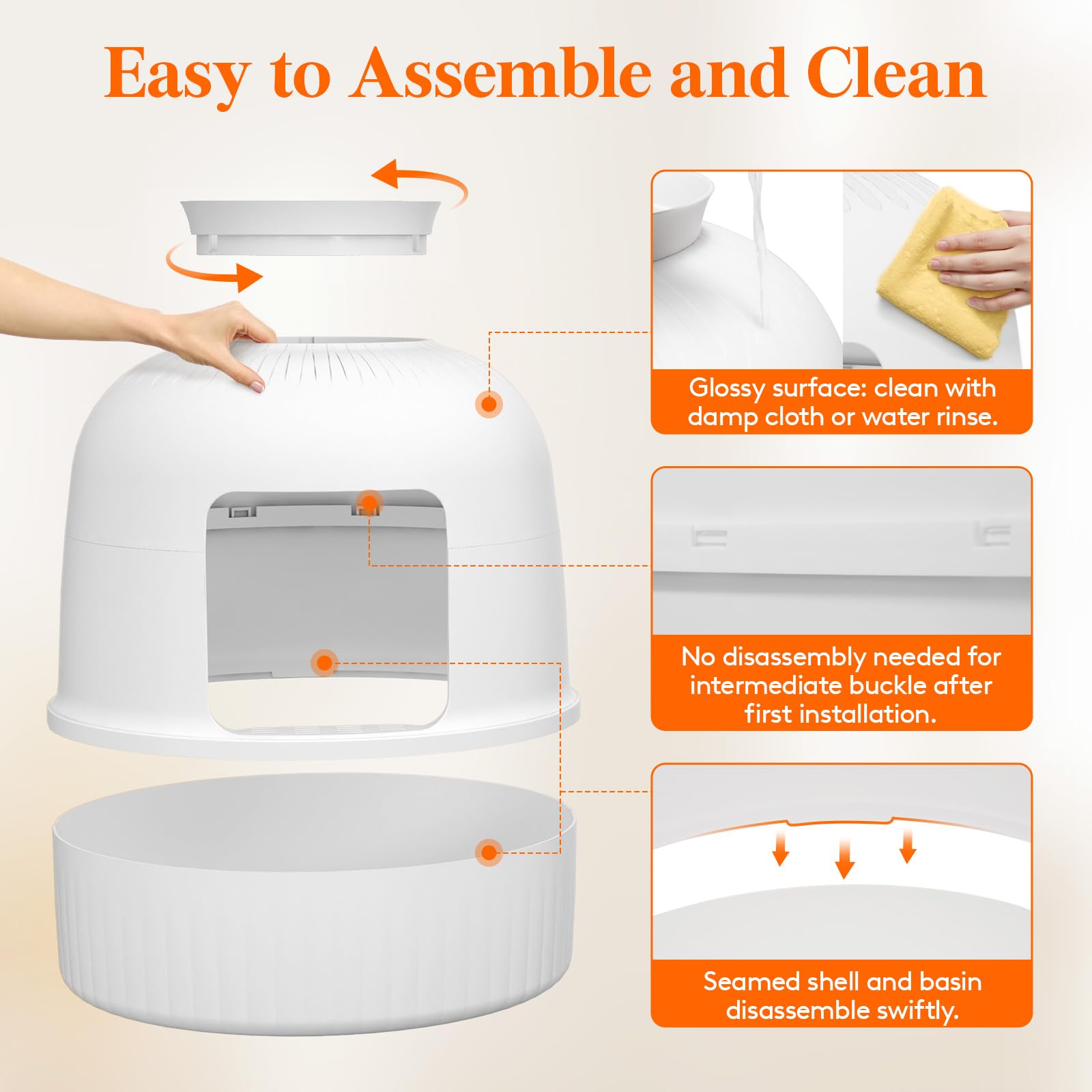 Easy to Assemble and Clean

Glossy surface: clean with damp cloth or water rinse.

No disassembly needed for intermediate buckle after first installation.

Seamed shell and basin disassemble swiftly.