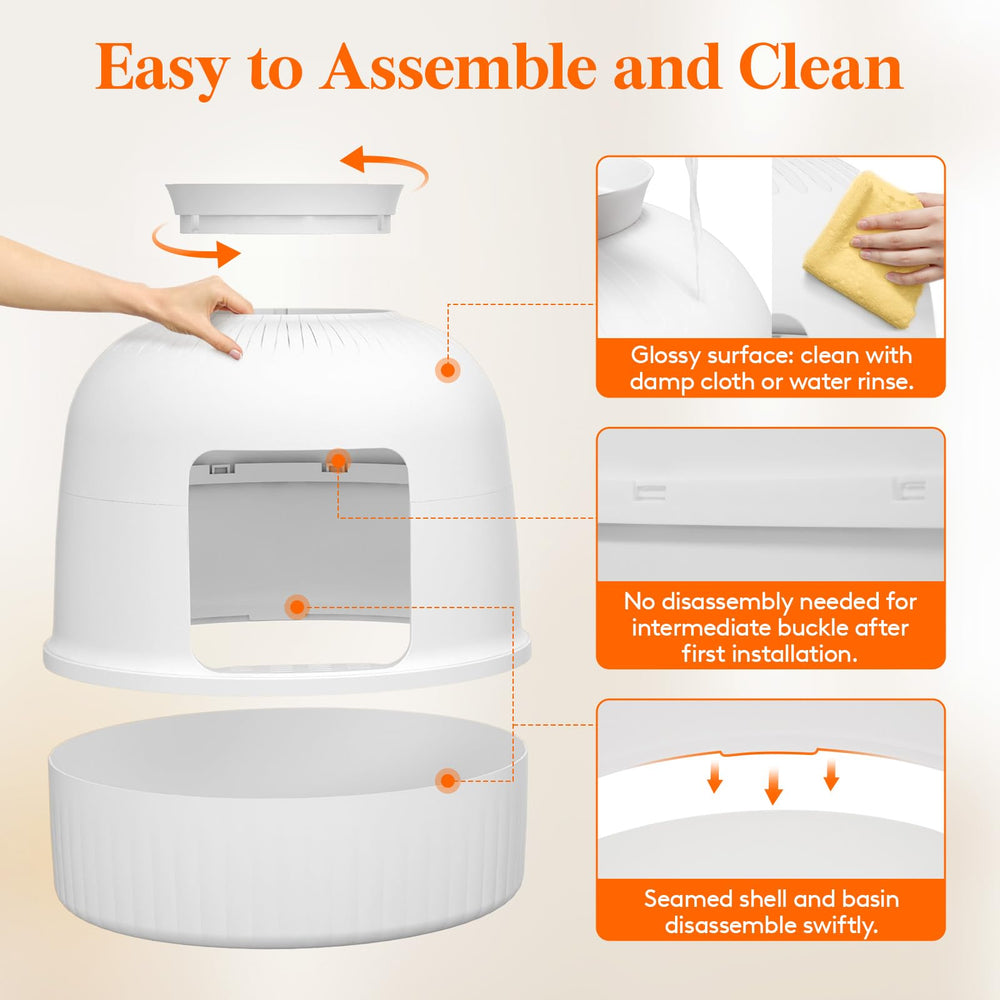 Easy to Assemble and Clean

Glossy surface: clean with damp cloth or water rinse.

No disassembly needed for intermediate buckle after first installation.

Seamed shell and basin disassemble swiftly.