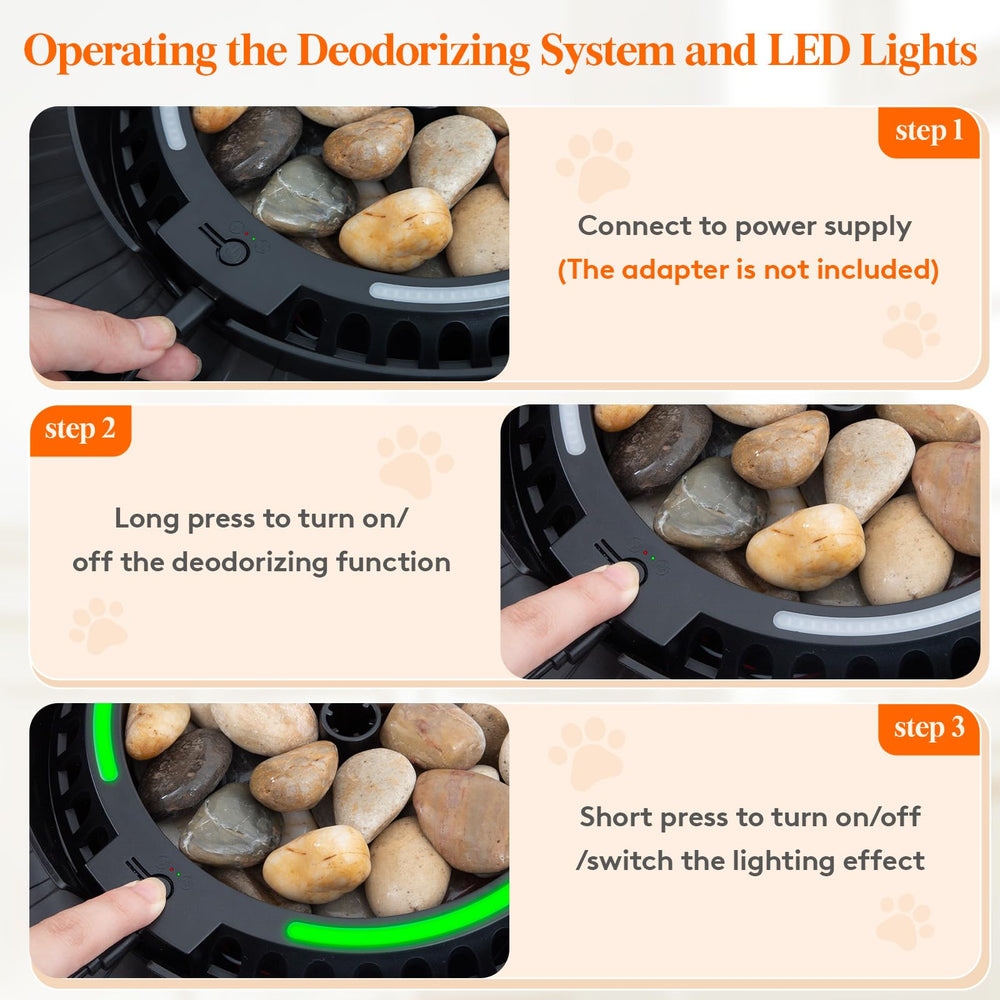 Operating the Deodorizing System and LED Lights

step 1

Connect to power supply
(The adapter is not included)

step 2

Long press to turn on/ off the deodorizing function

step 3

Short press to turn on/off /switch the lighting effect