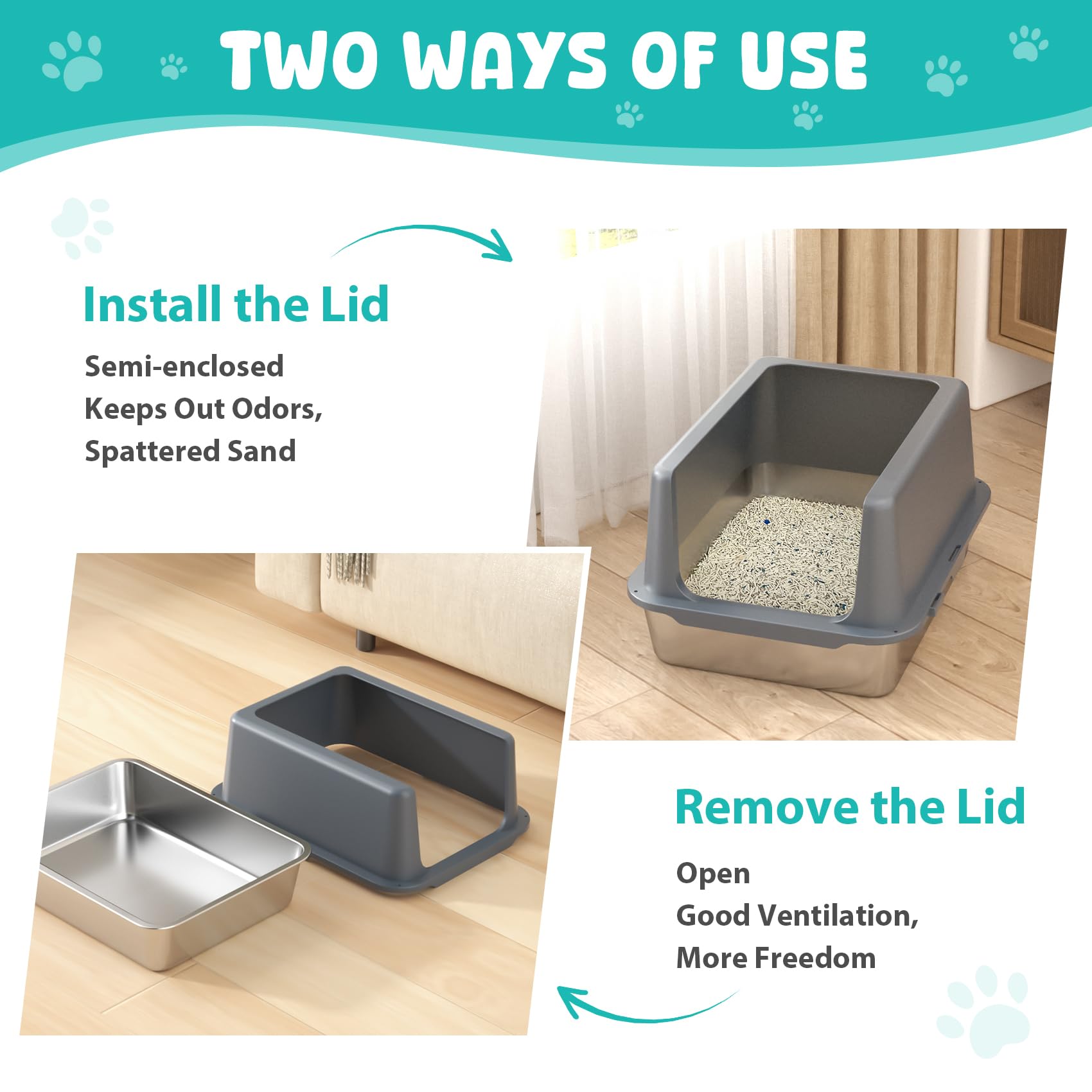 TWO WAYS OF USE

Install the Lid

Semi-enclosed
Keeps Out Odors,
Spattered Sand

Remove the Lid

Open
Good Ventilation,
More Freedom