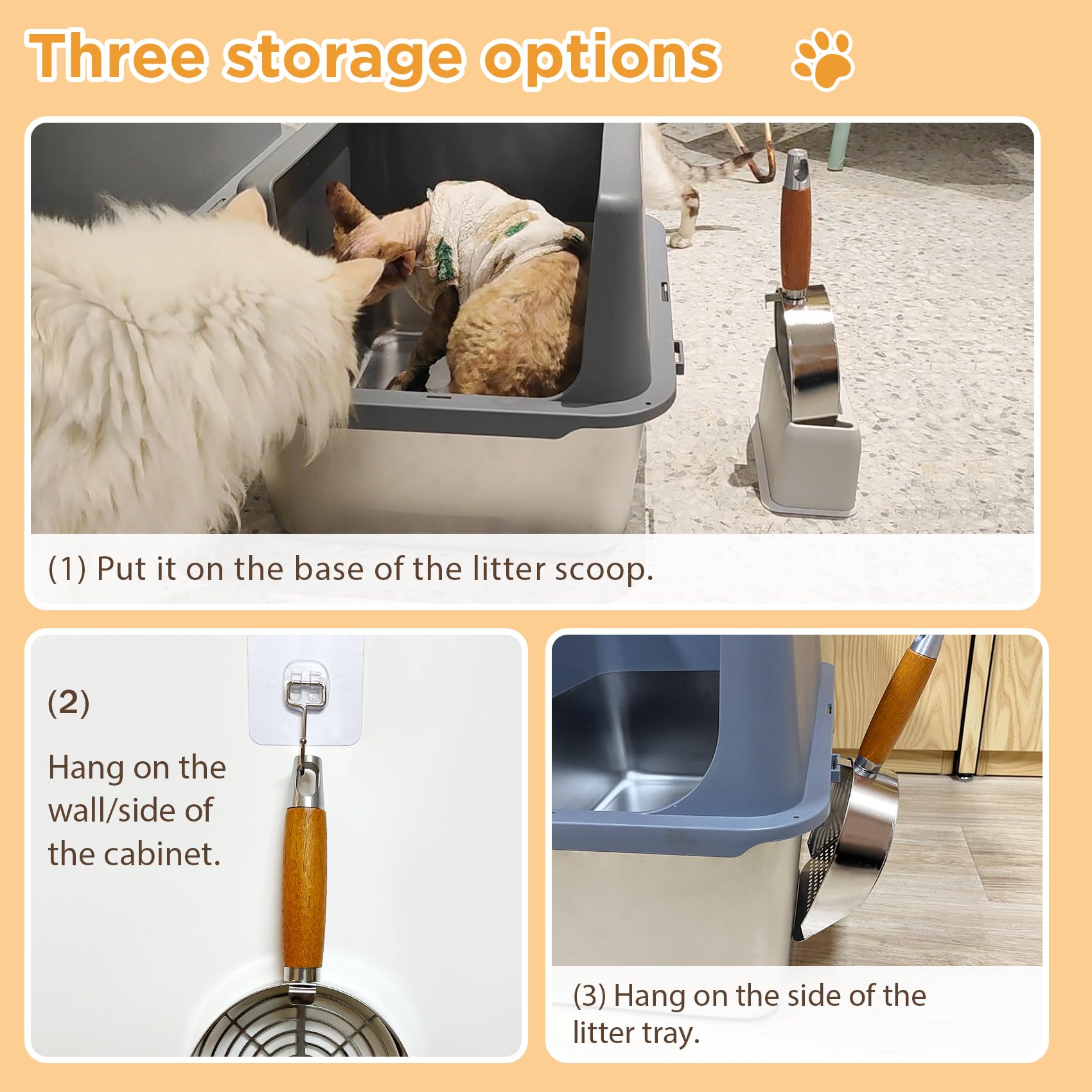 Three storage options

(1) Put it on the base of the litter scoop.

(2)

Hang on the wall/side of the cabinet.

(3) Hang on the side of the litter tray.