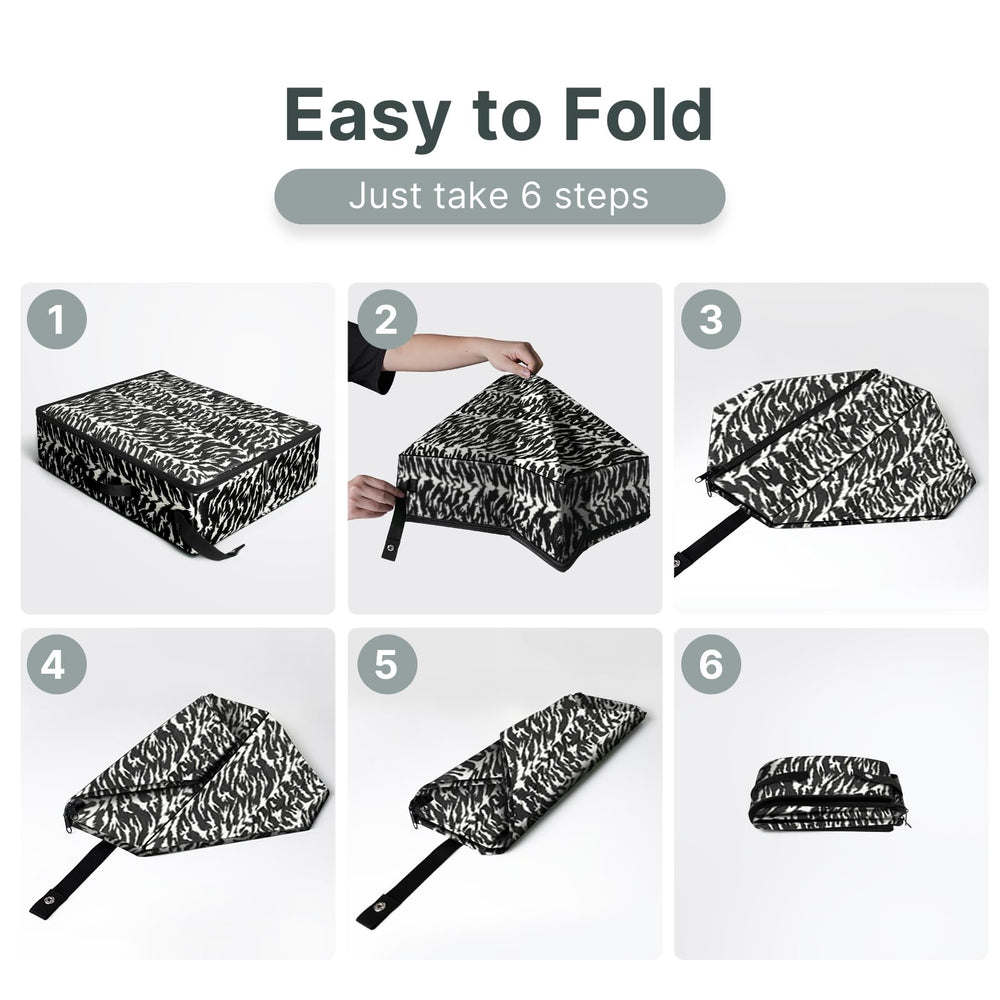 Easy to Fold

Just take 6 steps

1

2

3

4

5

6