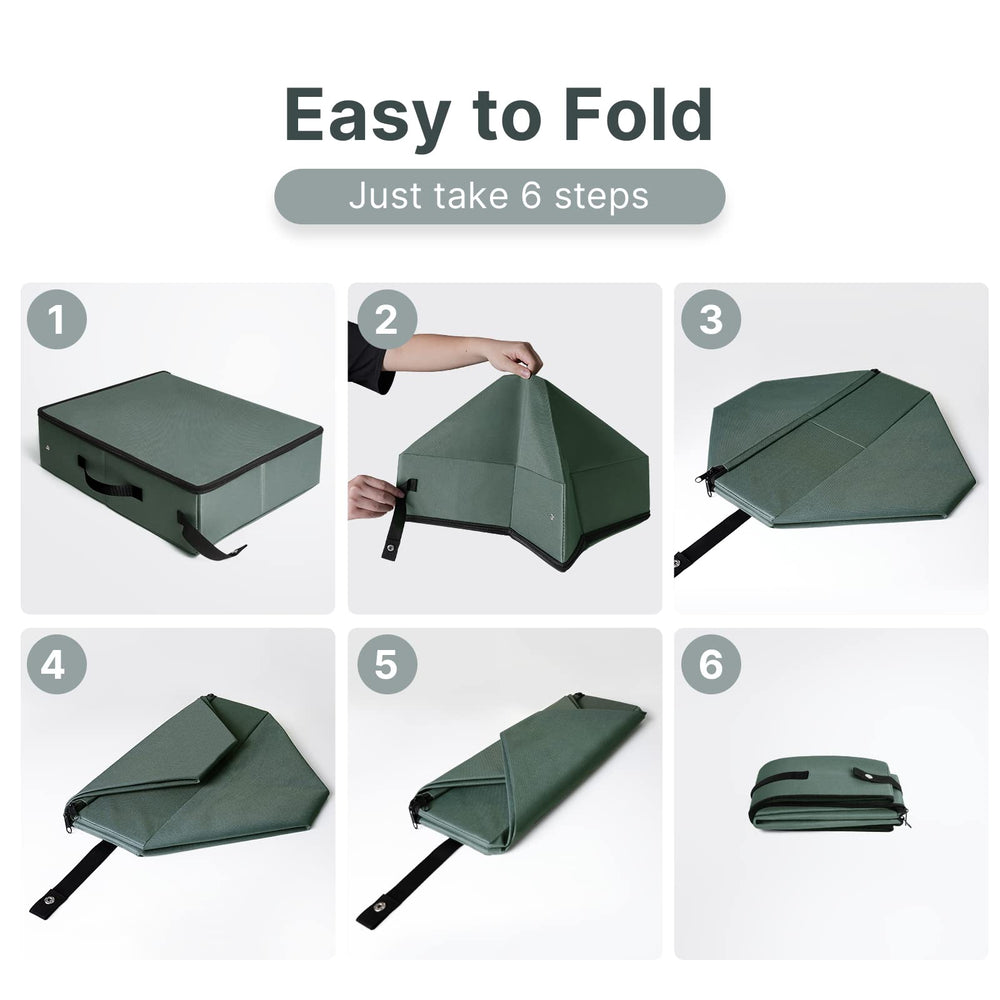 Easy to Fold

Just take 6 steps

1

2

3

4

5

6