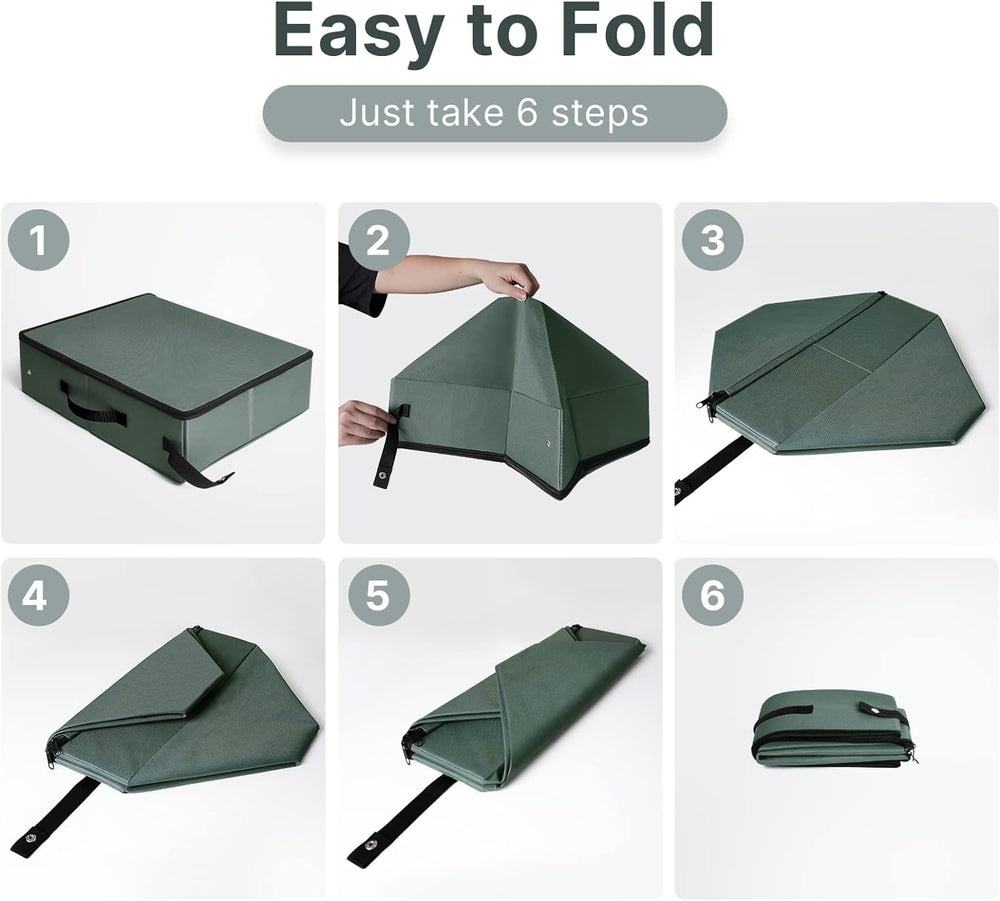 Easy to Fold

Just take 6 steps

1

2

3

4

5

6