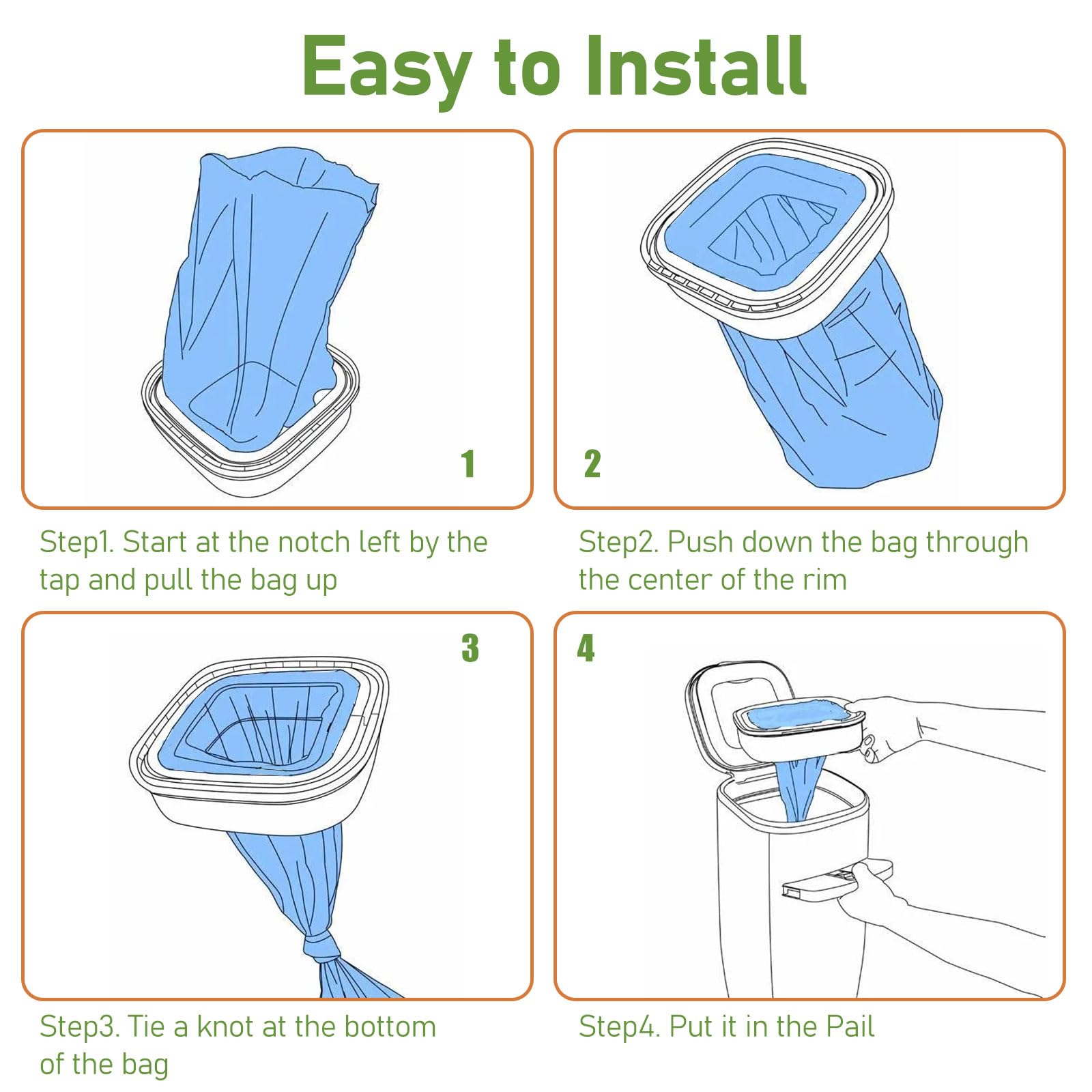 Easy to Install

1

Step1. Start at the notch left by the tap and pull the bag up

2

Step2. Push down the bag through the center of the rim

3

Step3. Tie a knot at the bottom of the bag

4

Step4. Put it in the Pail