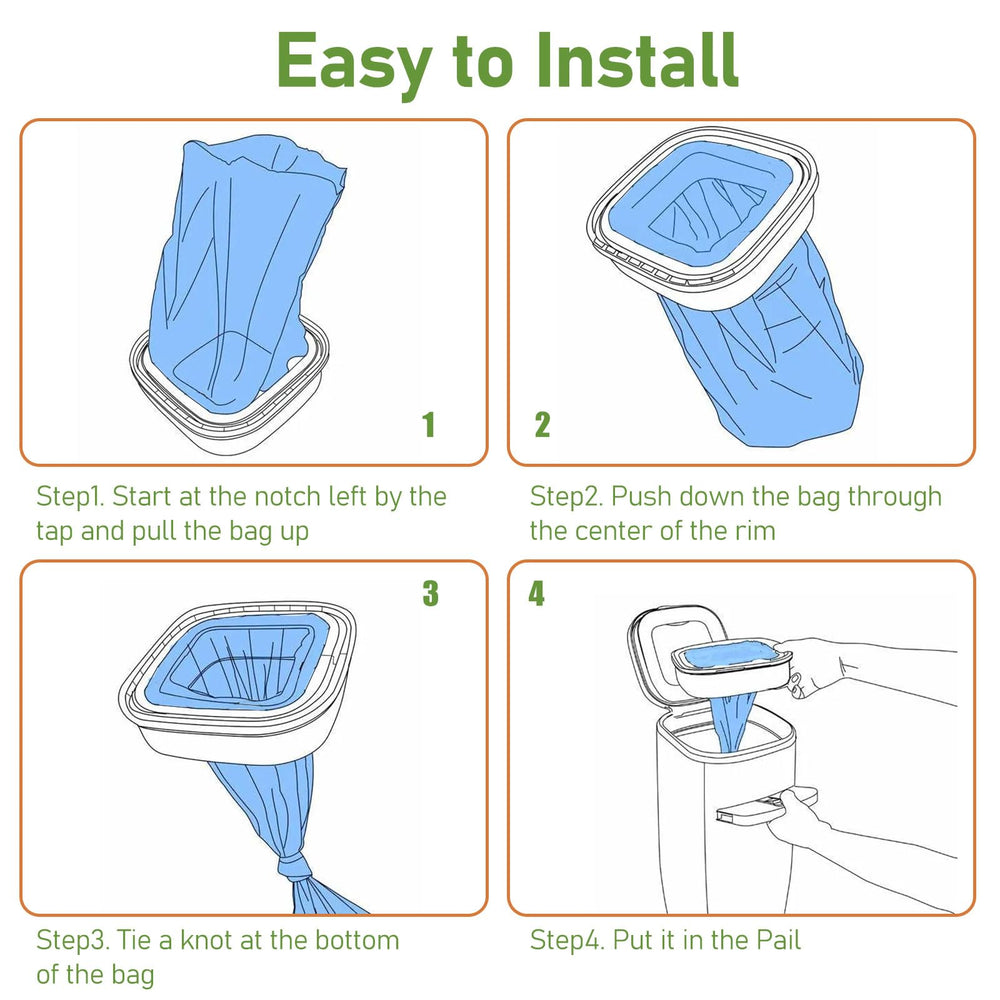 Easy to Install

1

Step1. Start at the notch left by the tap and pull the bag up

2

Step2. Push down the bag through the center of the rim

3

Step3. Tie a knot at the bottom of the bag

4

Step4. Put it in the Pail