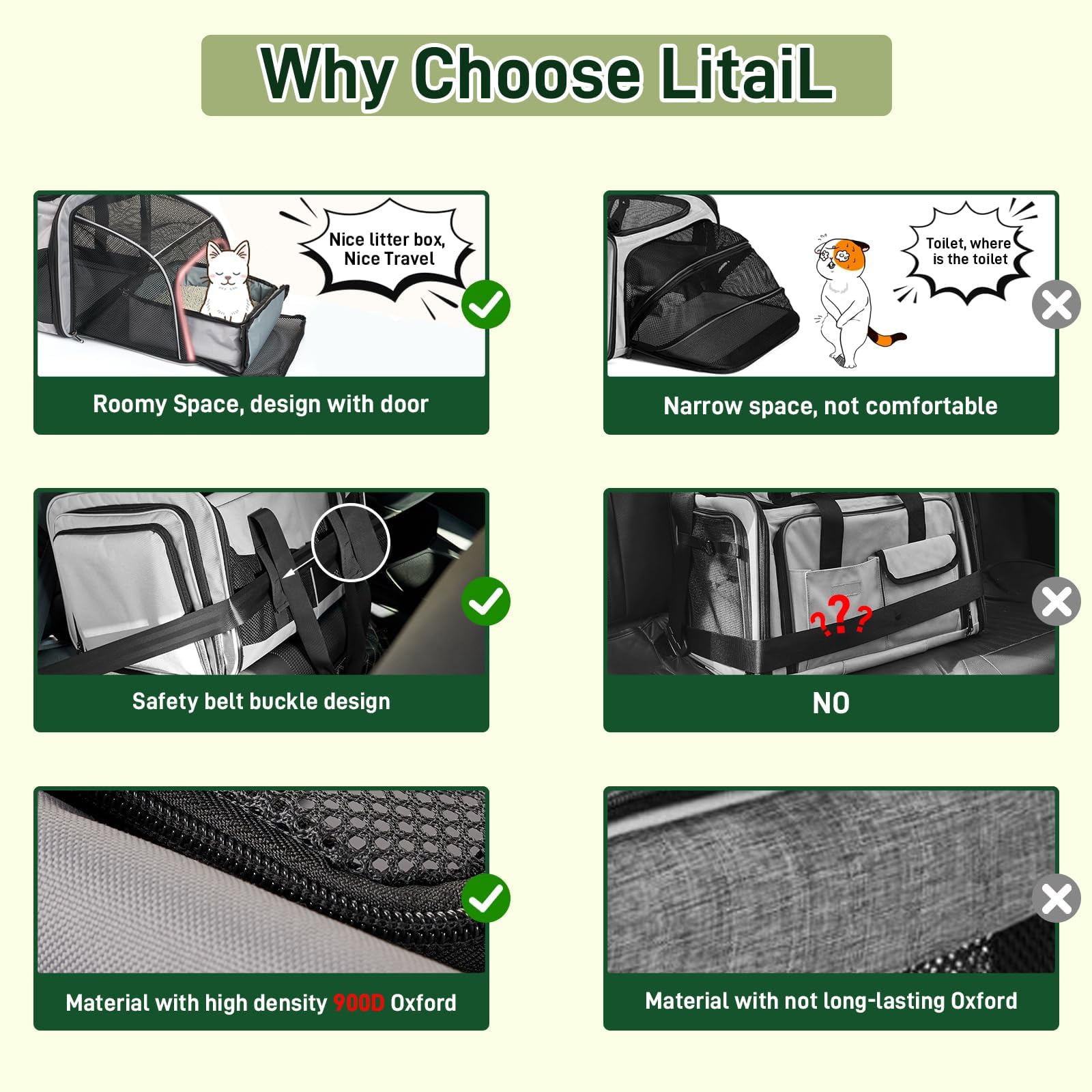 Why Choose LitaiL

Nice litter box, Nice Travel

Roomy Space, design with door

Toilet, where is the toilet

Narrow space, not comfortable

Safety belt buckle design

???

NO

Material with high density 900D Oxford

Material with not long-lasting Oxford