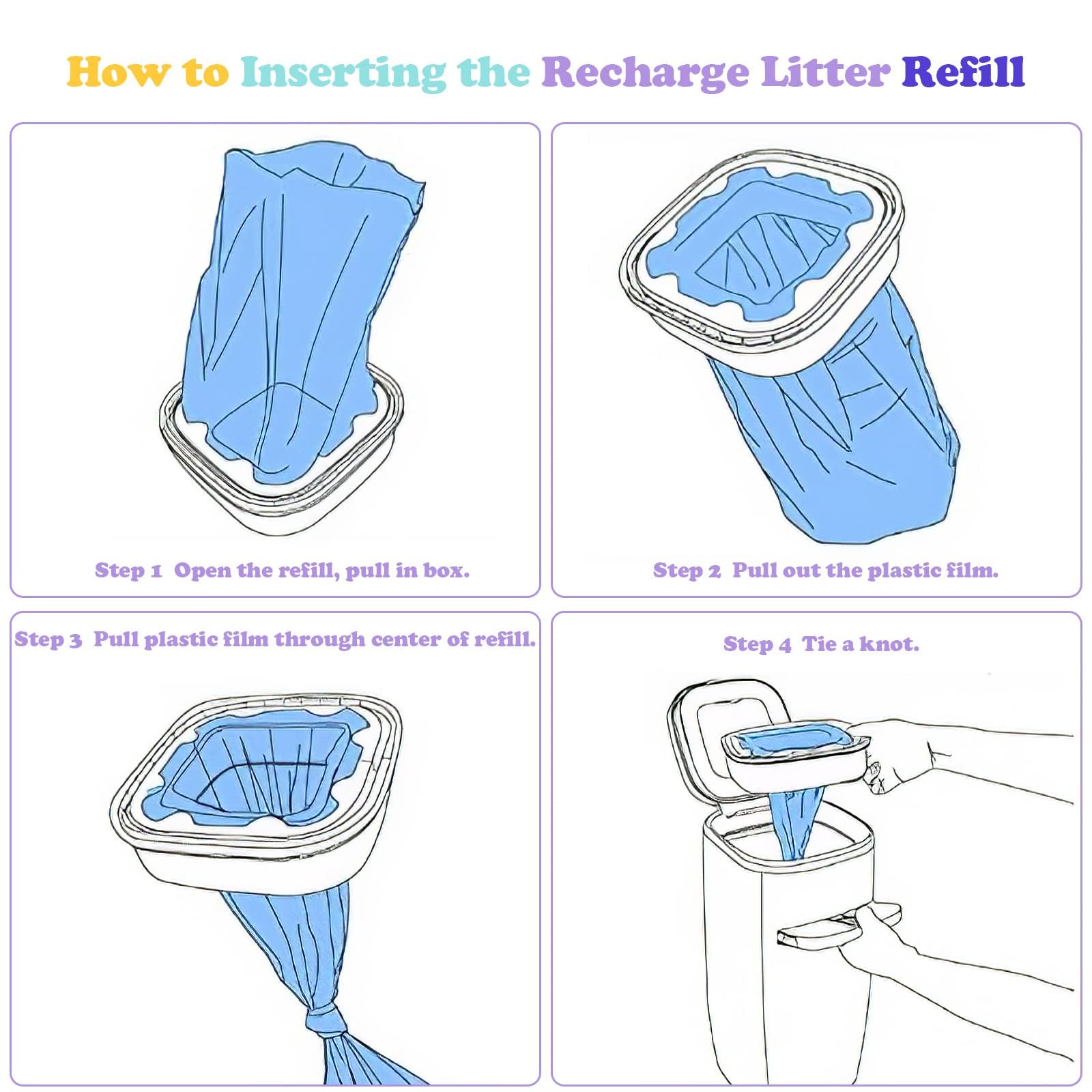 How to Inserting the Recharge Litter Refill

Step 1 Open the refill, pull in box.

Step 2 Pull out the plastic film.

Step 3 Pull plastic film through center of refill.

Step 4 Tie a knot.