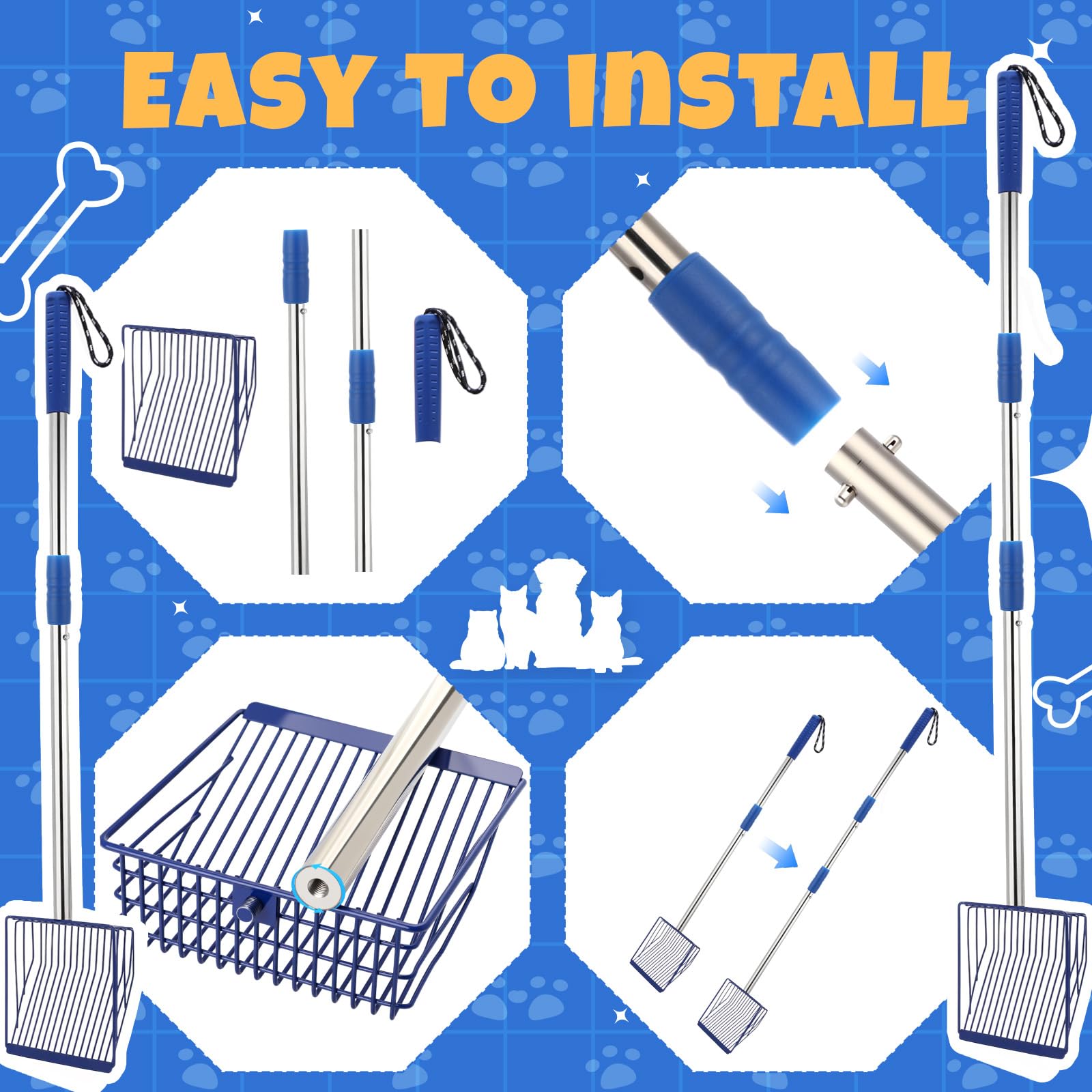 EASY TO INSTALL