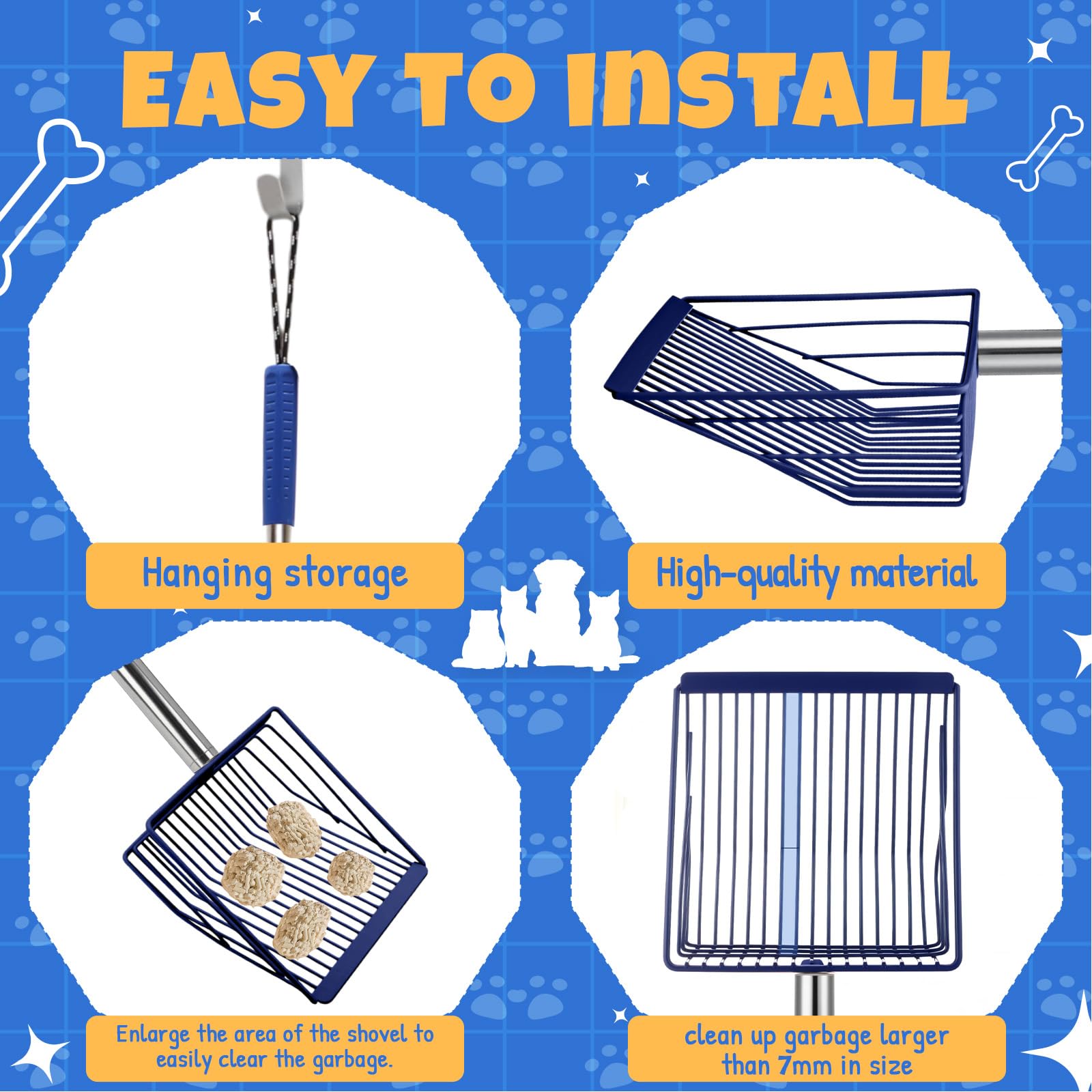 EASY TO INSTALL

Hanging storage

High-quality material

Enlarge the area of the shovel to easily clear the garbage.

clean up garbage larger than 7mm in size