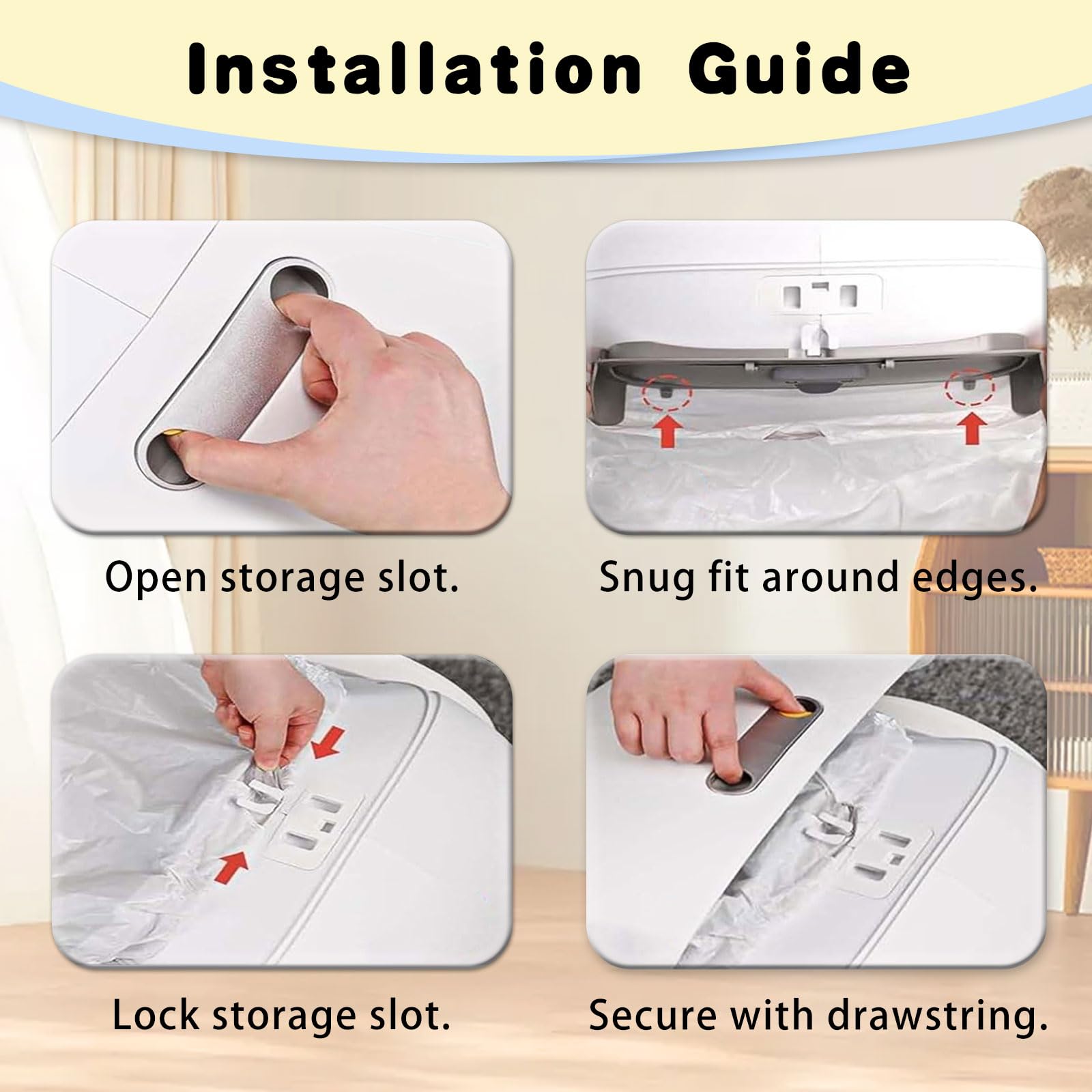 Installation Guide

Open storage slot.

Snug fit around edges.

Lock storage slot.

Secure with drawstring.