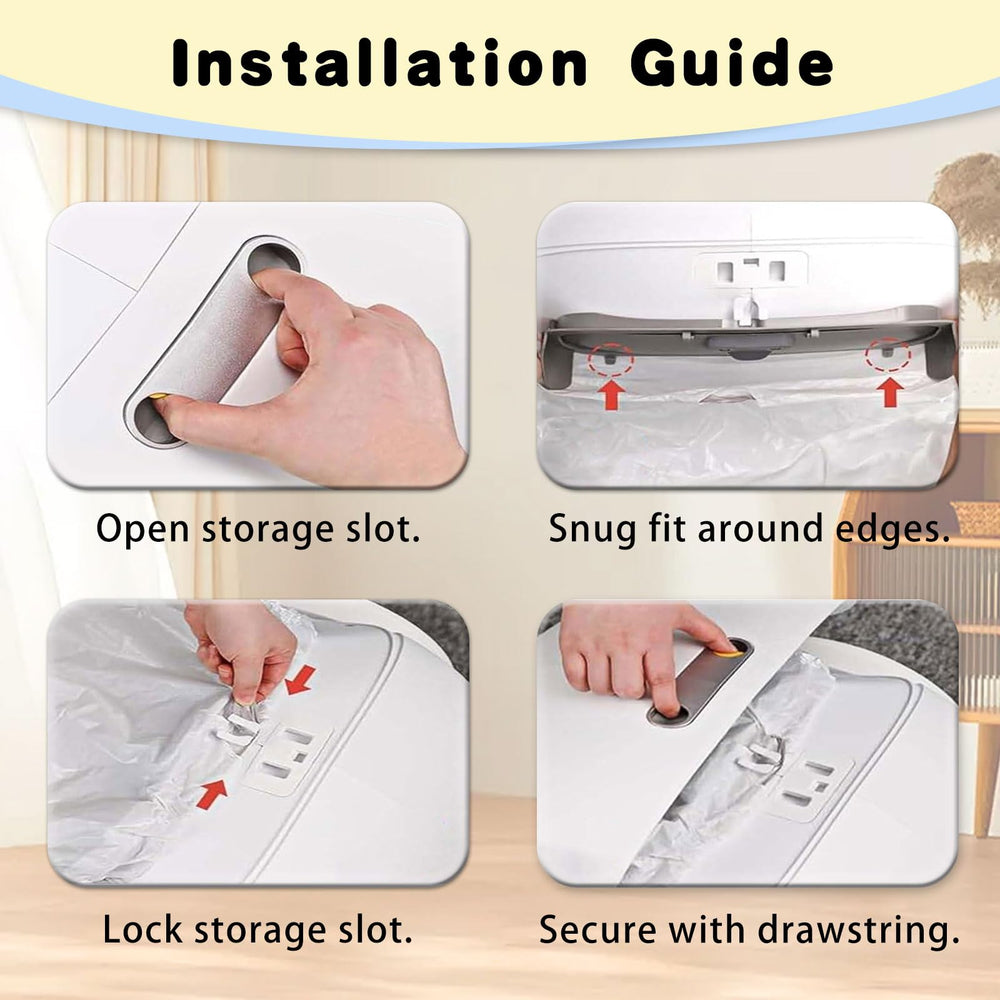 Installation Guide

Open storage slot.

Snug fit around edges.

Lock storage slot.

Secure with drawstring.