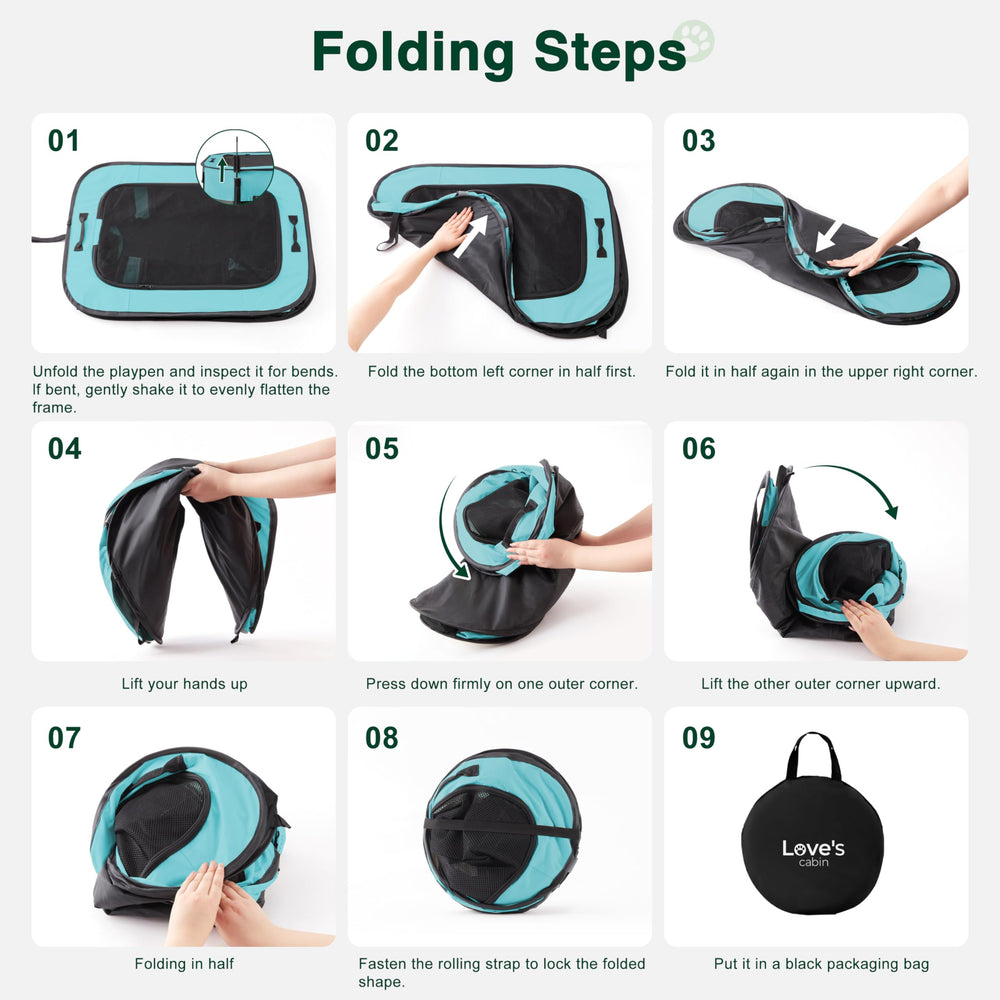 Folding Steps

01

Unfold the playpen and inspect it for bends. If bent, gently shake it to evenly flatten the frame.

02

Fold the bottom left corner in half first.

03

Fold it in half again in the upper right corner.

04

Lift your hands up

05

Press down firmly on one outer corner.

06

Lift the other outer corner upward.

07

Folding in half

08

Fasten the rolling strap to lock the folded shape.

09

Love's cabin

Put it in a black packaging bag