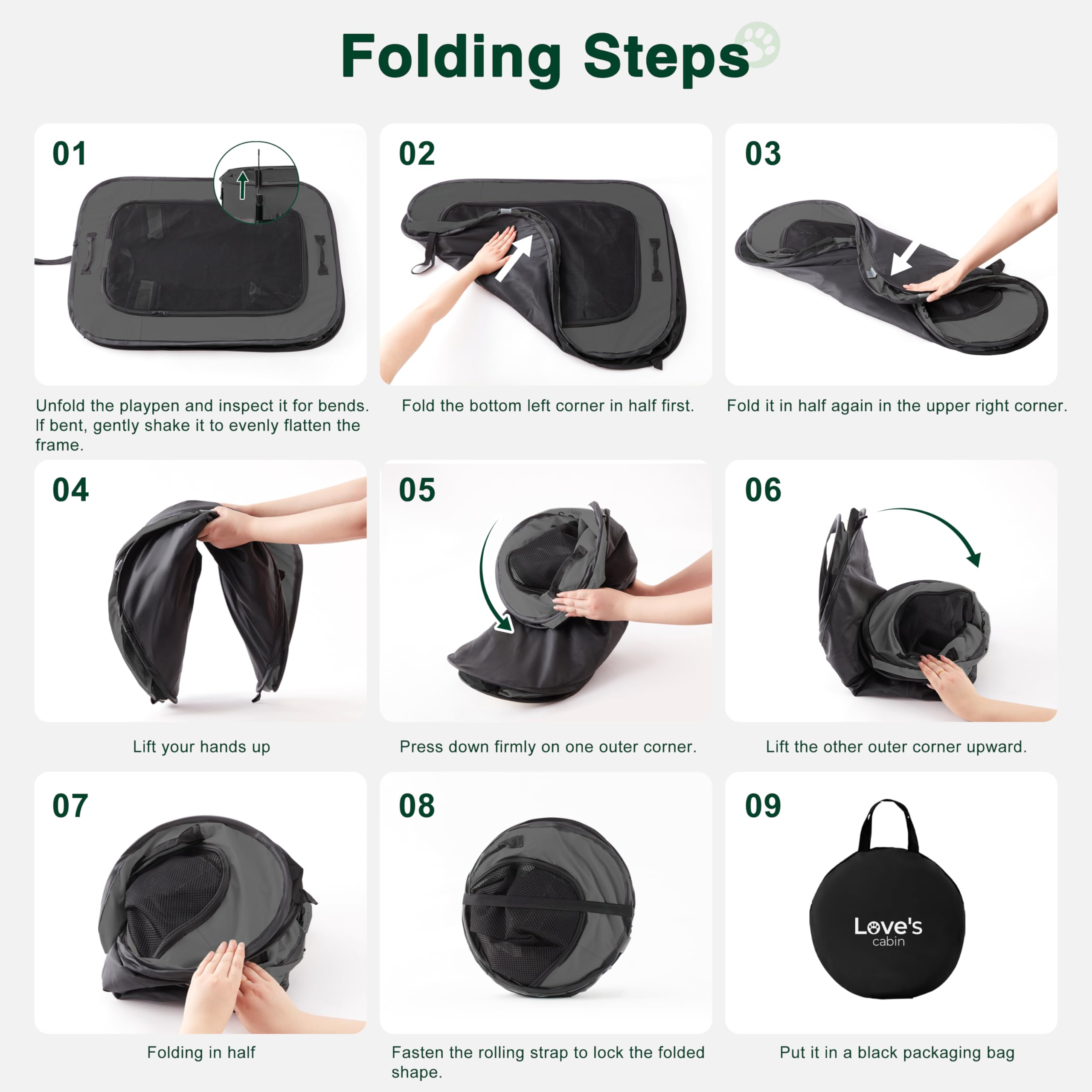 Folding Steps

01

Unfold the playpen and inspect it for bends. If bent, gently shake it to evenly flatten the frame.

02

Fold the bottom left corner in half first.

03

Fold it in half again in the upper right corner.

04

Lift your hands up

05

Press down firmly on one outer corner.

06

Lift the other outer corner upward.

07

Folding in half

08

Fasten the rolling strap to lock the folded shape.

09

Love's cabin

Put it in a black packaging bag