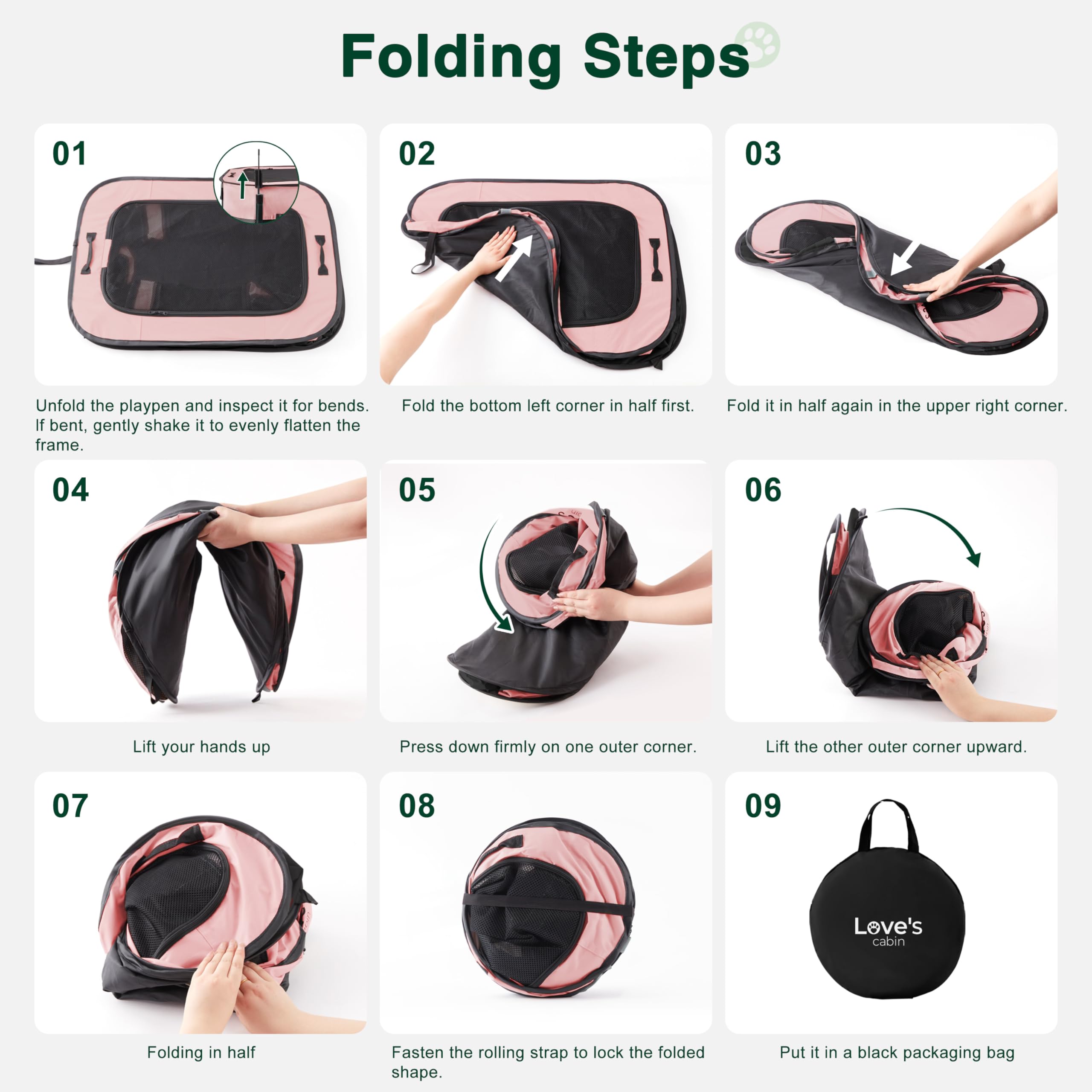 Folding Steps

01

Unfold the playpen and inspect it for bends. If bent, gently shake it to evenly flatten the frame.

02

Fold the bottom left corner in half first.

03

Fold it in half again in the upper right corner.

04

Lift your hands up

05

Press down firmly on one outer corner.

06

Lift the other outer corner upward.

07

Folding in half

08

Fasten the rolling strap to lock the folded shape.

09

Love's cabin

Put it in a black packaging bag