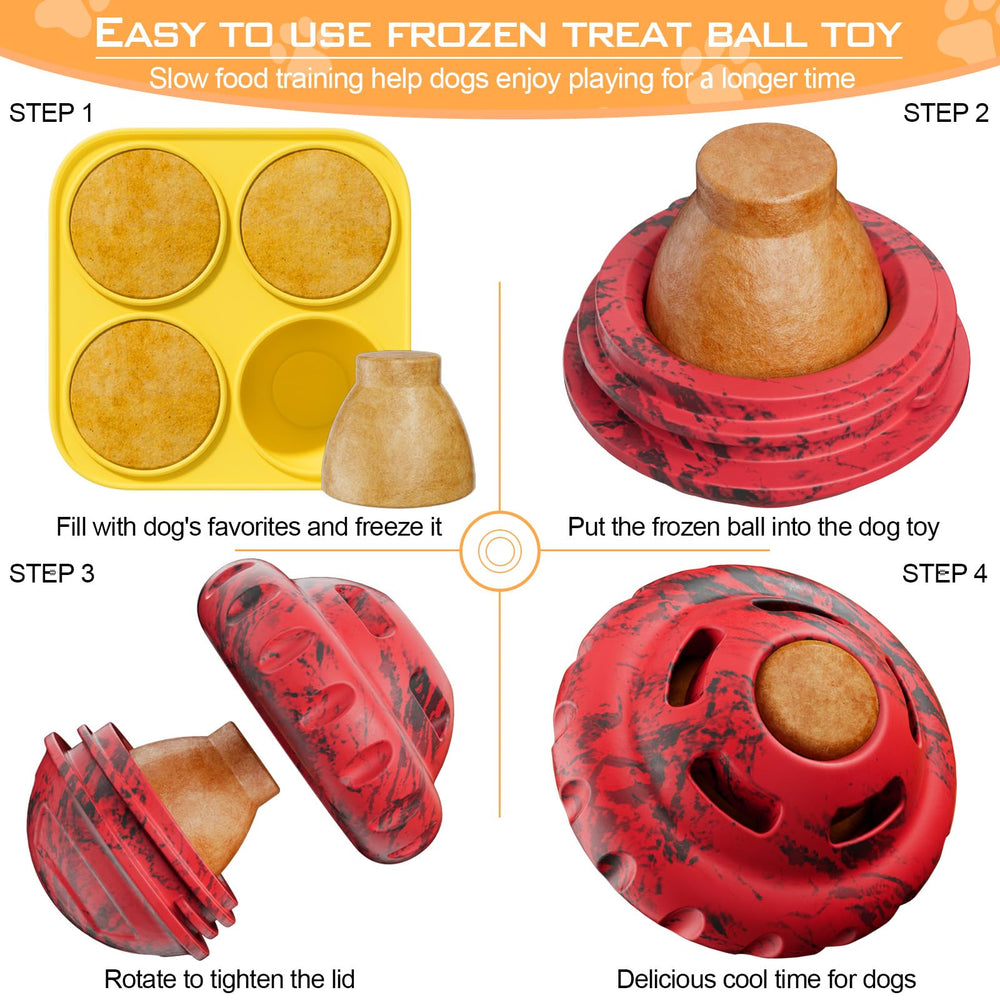 EASY TO USE FROZEN TREAT BALL TOY
Slow food training help dogs enjoy playing for a longer time

STEP 1

Fill with dog's favorites and freeze it

STEP 2

Put the frozen ball into the dog toy

STEP 3

Rotate to tighten the lid

STEP 4

Delicious cool time for dogs