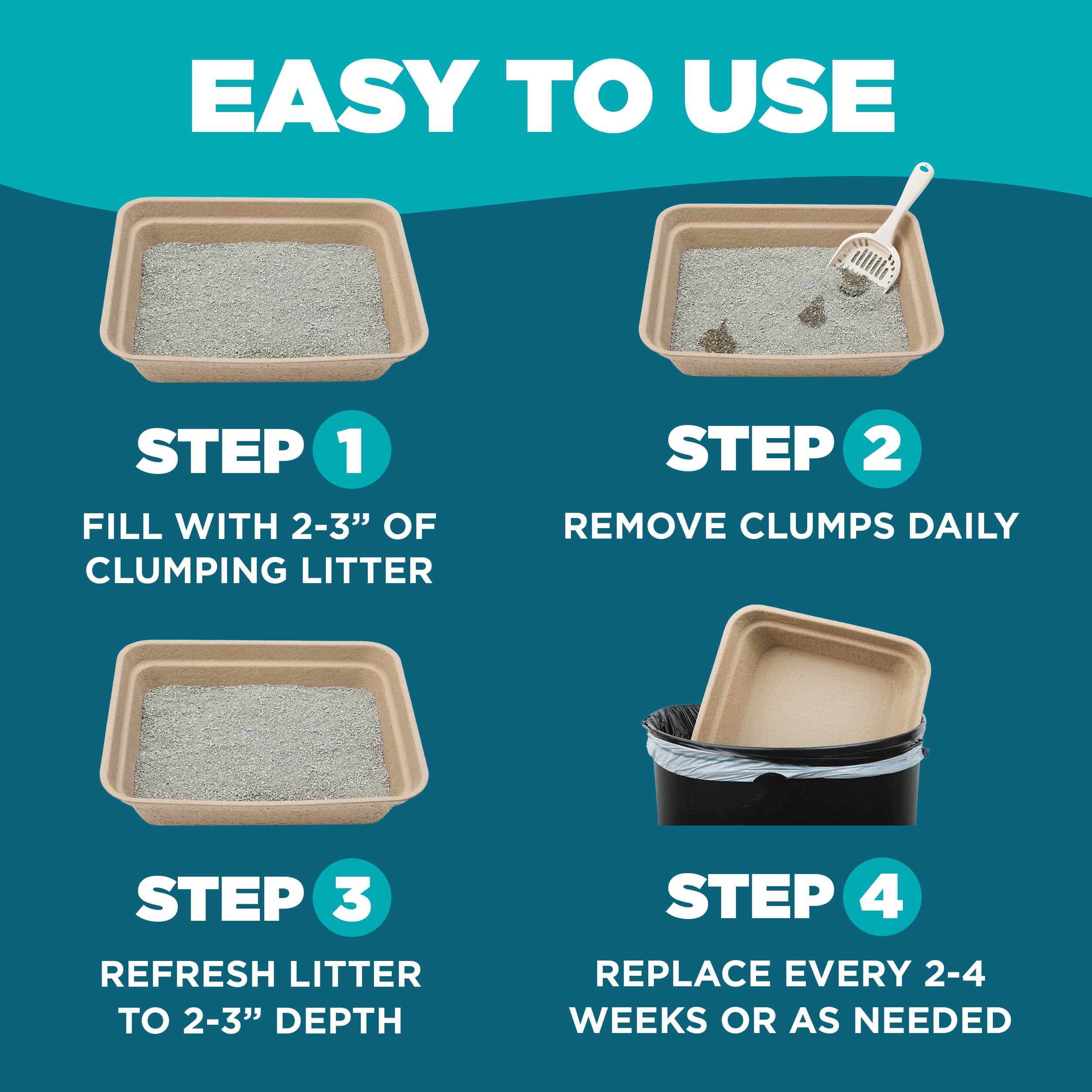 EASY TO USE

STEP 1
FILL WITH 2-3” OF CLUMPING LITTER

STEP 2
REMOVE CLUMPS DAILY

STEP 3
REFRESH LITTER TO 2-3” DEPTH

STEP 4
REPLACE EVERY 2-4 WEEKS OR AS NEEDED