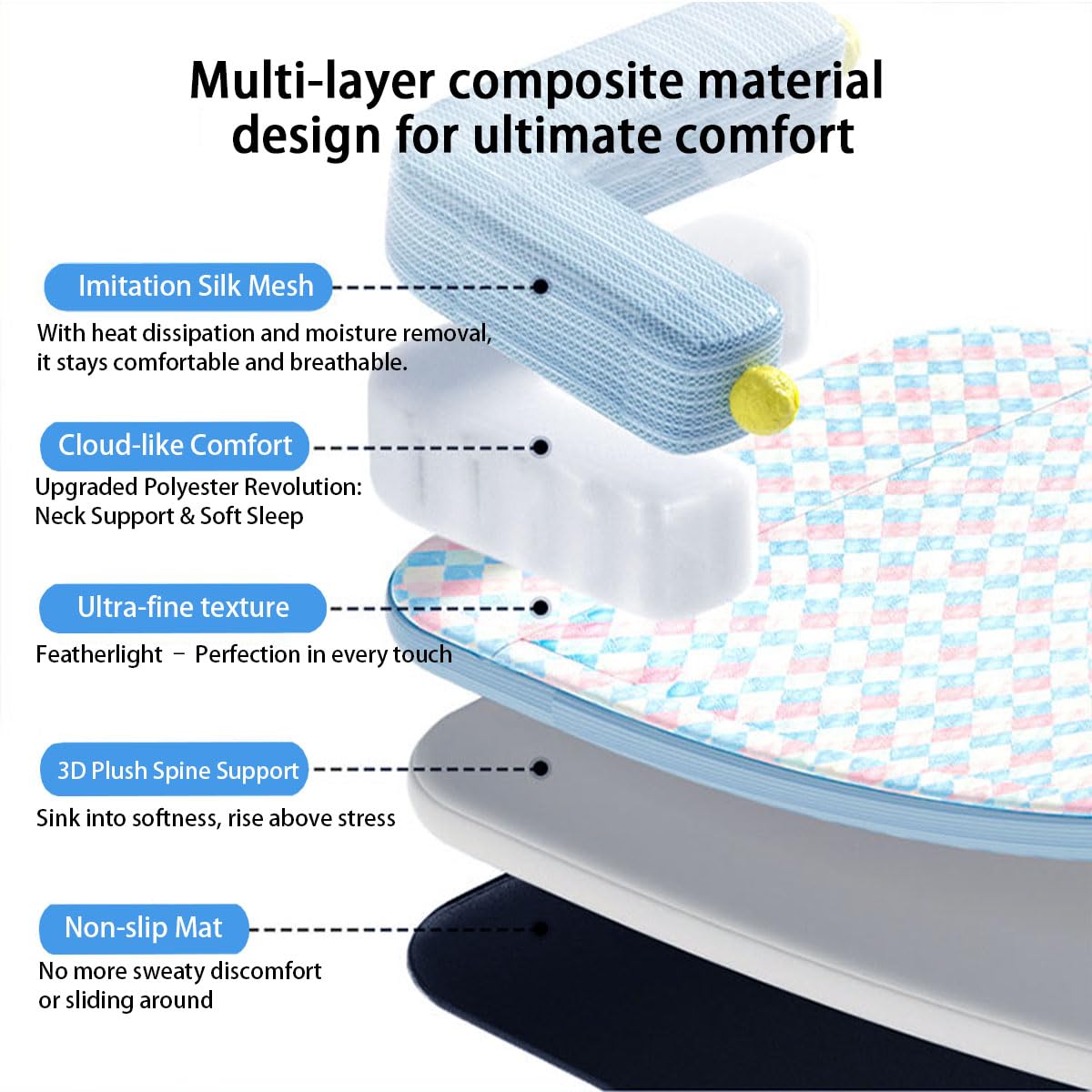 Multi-layer composite material design for ultimate comfort

Imitation Silk Mesh

With heat dissipation and moisture removal, it stays comfortable and breathable.

Cloud-like Comfort

Upgraded Polyester Revolution: Neck Support & Soft Sleep

Ultra-fine texture

Featherlight – Perfection in every touch

3D Plush Spine Support

Sink into softness, rise above stress

Non-slip Mat

No more sweaty discomfort or sliding around